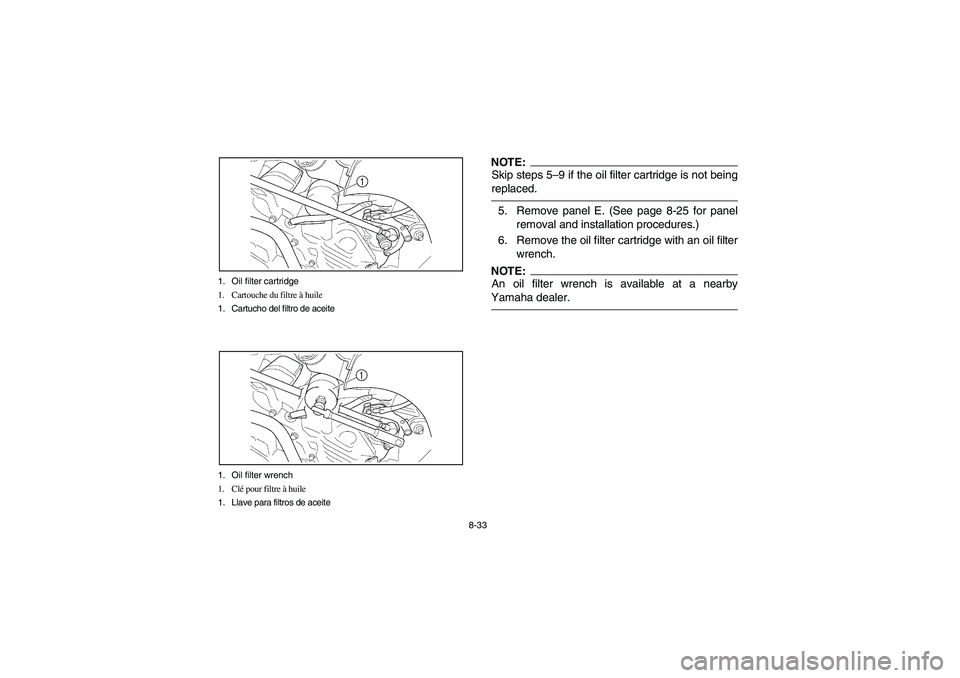 1

1. Oil filter cartridge
1. Cartouche du filtre à huile
1. Cartucho del filtro de aceite

1

1. Oil filter wrench
1. Clé pour filtre à huile
1. Llave para filtros de aceite

NOTE:
Skip steps 5–9 if the oil filter cartridge is not being replaced.

5. Remove panel E. (See page 8-25 for panel removal and installation procedures.)
6. Remove the oil filter cartridge with an oil filter wrench.

NOTE:
An oil filter wrench is available at a nearby Yamaha dealer.

8-33

carmanualsonline.info