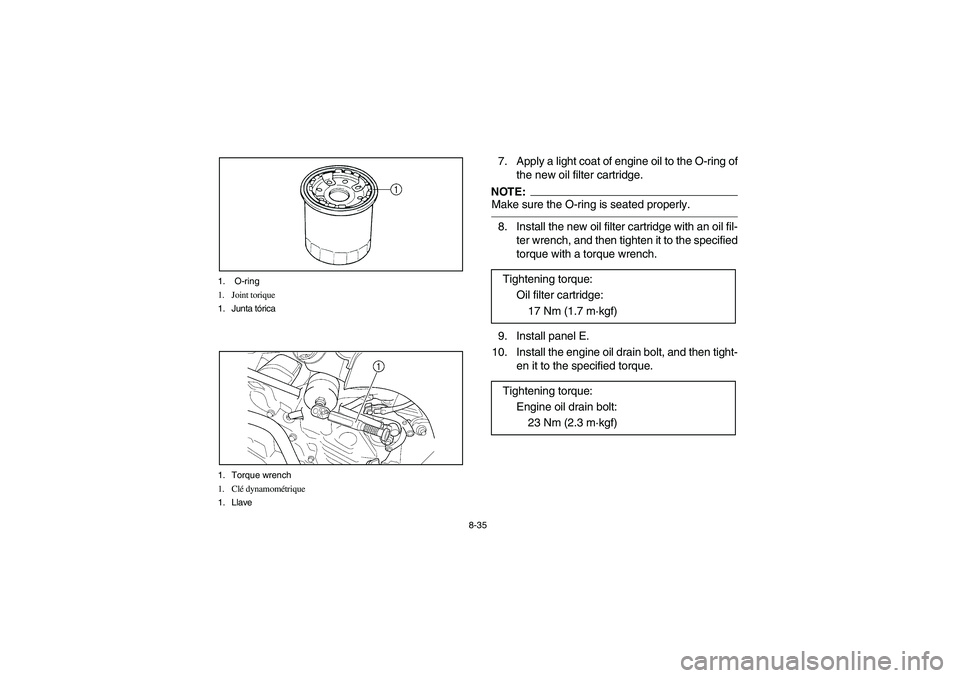 1

1. O-ring
1. Joint torique
1. Junta tórica

1

1. Torque wrench
1. Clé dynamométrique
1. Llave

7. Apply a light coat of engine oil to the O-ring of the new oil filter cartridge.

NOTE:
Make sure the O-ring is seated properly.

8. Install the new oil filter cartridge with an oil filter wrench, and then tighten it to the specified torque with a torque wrench.

Tightening torque:
Oil filter cartridge:
17 Nm (1.7 m·kgf)

9. Install panel E.
10. Install the engine oil drain bolt, and then tighten it to the specified torque.

Tightening torque:
Engine oil drain bolt:
23 Nm (2.3 m·kgf)

8-35

carmanualsonline.info