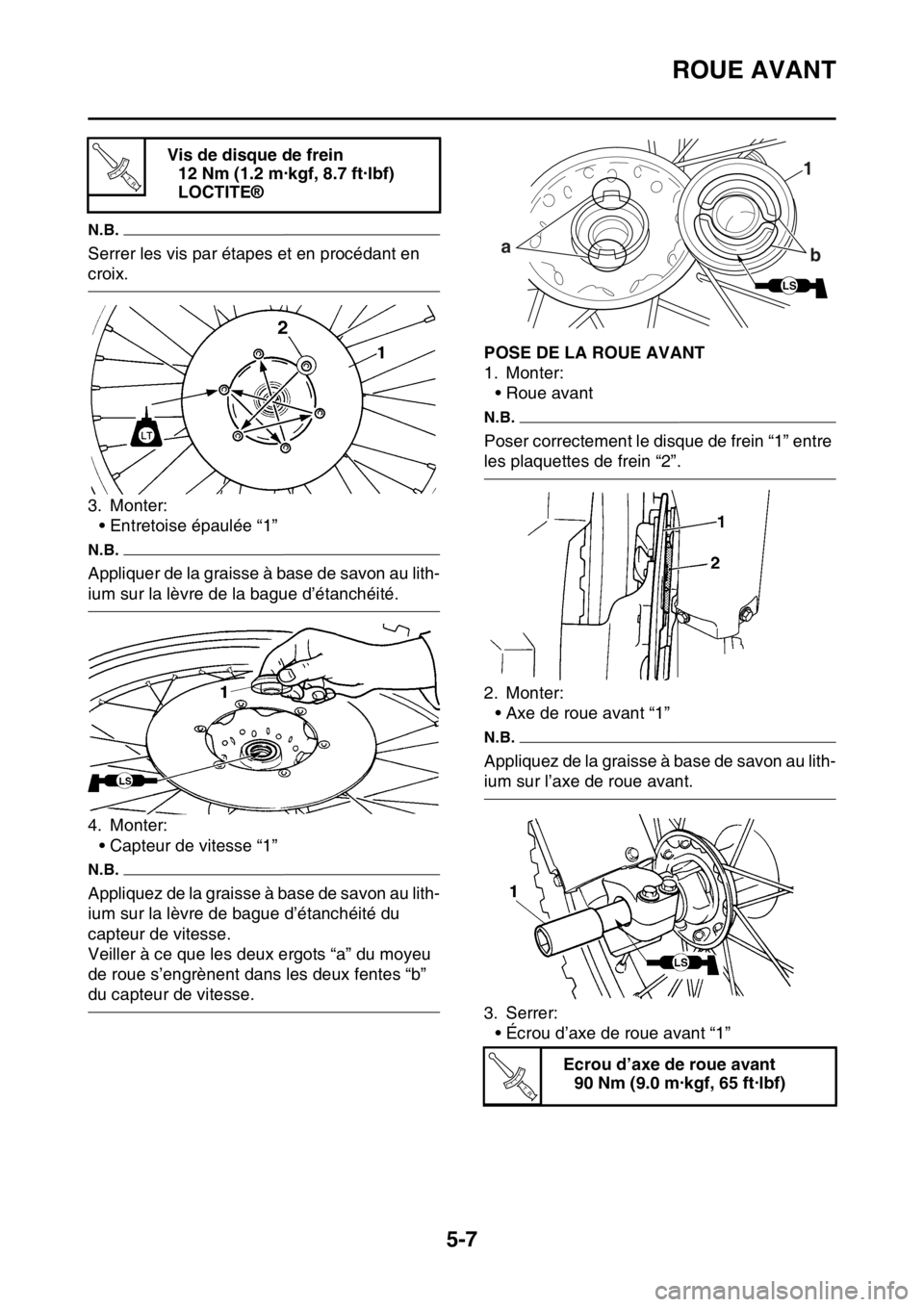 ROUE AVANT

Vis de disque de frein
12 Nm (1.2 m·kgf, 8.7 ft·lbf)
LOCTITE®

N.B.

Serrer les vis par étapes et en procédant en croix.

2
1
LT

3. Monter:
• Entretoise épaulée “1”

N.B.

Appliquer de la graisse à base de savon au lithium sur la lèvre de la bague d’étanchéité.

1
LS

4. Monter:
• Capteur de vitesse “1”

N.B.

Appliquez de la graisse à base de savon au lithium sur la lèvre de bague d’étanchéité du capteur de vitesse.
Veiller à ce que les deux ergots “a” du moyeu de roue s’engrènent dans les deux fentes “b” du capteur de vitesse.

1
a
b
LS

POSE DE LA ROUE AVANT
1. Monter:
• Roue avant

N.B.

Poser correctement le disque de frein “1” entre les plaquettes de frein “2”.

1
2

2. Monter:
• Axe de roue avant “1”

N.B.

Appliquez de la graisse à base de savon au lithium sur l’axe de roue avant.

1
LS

3. Serrer:
• Écrou d’axe de roue avant “1”

Ecrou d’axe de roue avant
90 Nm (9.0 m·kgf, 65 ft·lbf)

5-7

carmanualsonline.info