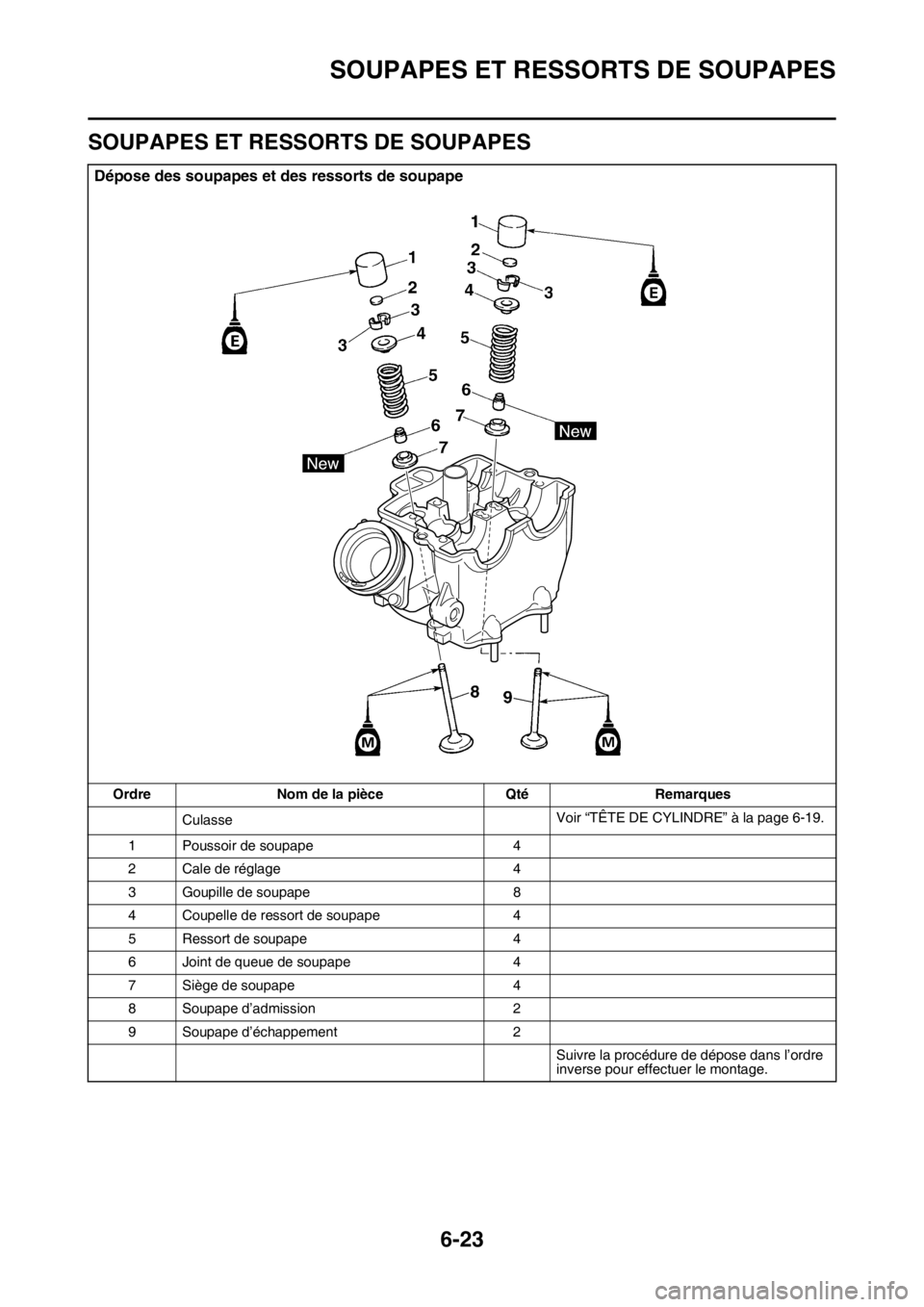 SOUPAPES ET RESSORTS DE SOUPAPES

SOUPAPES ET RESSORTS DE SOUPAPES

Dépose des soupapes et des ressorts de soupape

1
2
3
3
4
5
6
7
New
E
1
2
3
3
4
5
6
7
New
E
8
9
M
M

| Ordre | Nom de la pièce | Qté | Remarques |
|---|---|---|---|
| | Culasse | | Voir “TÊTE DE CYLINDRE” à la page 6-19. |
| 1 | Poussoir de soupape | 4 | |
| 2 | Cale de réglage | 4 | |
| 3 | Goupille de soupape | 8 | |
| 4 | Coupelle de ressort de soupape | 4 | |
| 5 | Ressort de soupape | 4 | |
| 6 | Joint de queue de soupape | 4 | |
| 7 | Siège de soupape | 4 | |
| 8 | Soupape d’admission | 2 | |
| 9 | Soupape d’échappement | 2 | |
| | | | Suivre la procédure de dépose dans l’ordre inverse pour effectuer le montage. |

6-23

carmanualsonline.info