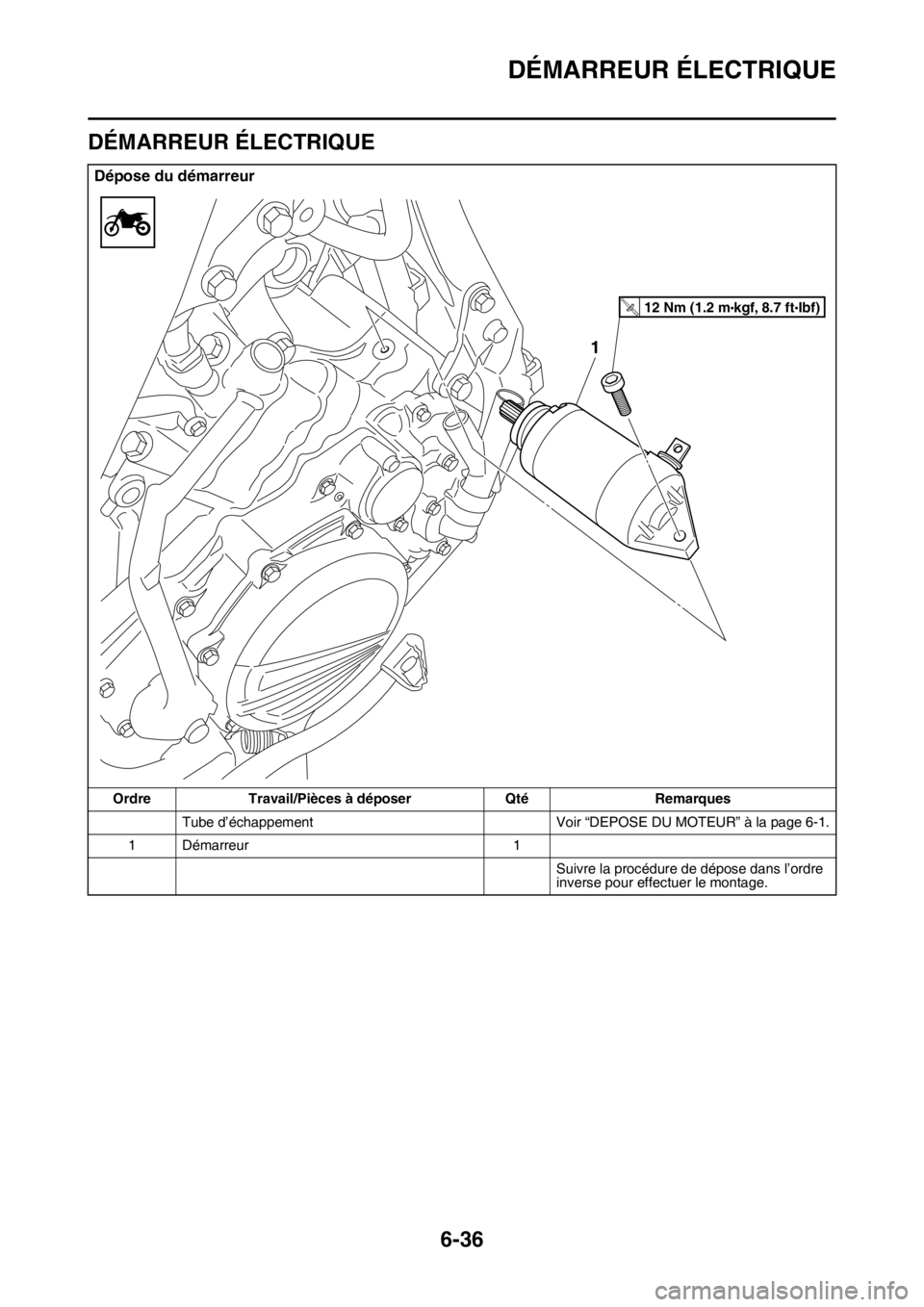 DÉMARREUR ÉLECTRIQUE

DÉMARREUR ÉLECTRIQUE

Dépose du démarreur

12 Nm (1.2 m·kgf, 8.7 ft·lbf)

1

| Ordre | Travail/Pièces à déposer | Qté | Remarques |
|---|---|---|---|
| | Tube d'échappement | | Voir "DEPOSE DU MOTEUR" à la page 6-1. |
| 1 | Démarreur | 1 | |
| | | | Suivre la procédure de dépose dans l'ordre inverse pour effectuer le montage. |

6-36

carmanualsonline.info