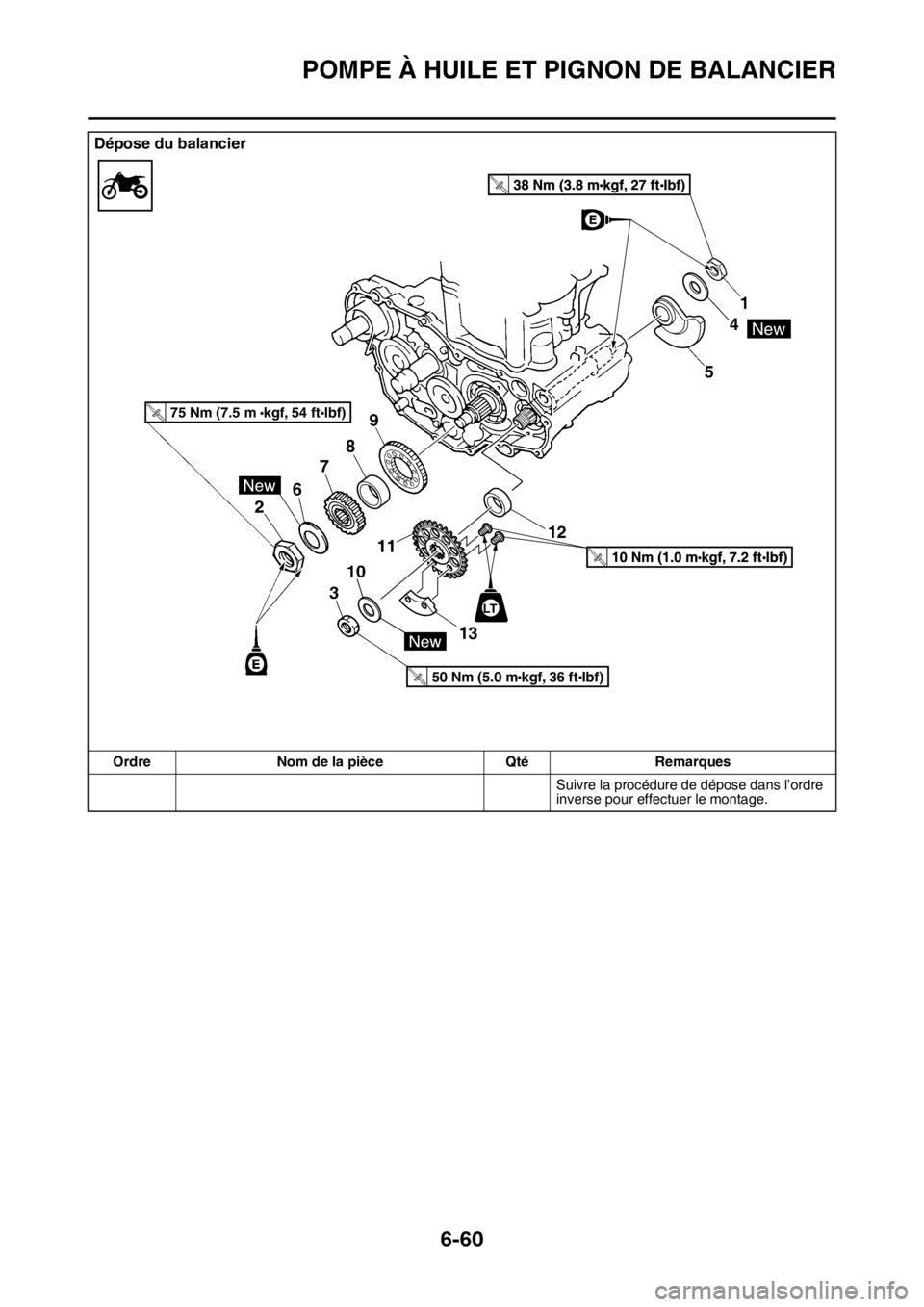 POMPE À HUILE ET PIGNON DE BALANCIER

Dépose du balancier

38 Nm (3.8 m•kgf, 27 ft•lbf)

E

1

4 New

5

75 Nm (7.5 m •kgf, 54 ft•lbf)

9

8

7

New 6

2

12

11

10 Nm (1.0 m•kgf, 7.2 ft•lbf)

10

3

LT

13

New

E

50 Nm (5.0 m•kgf, 36 ft•lbf)

| Ordre | Nom de la pièce | Qté | Remarques |
|---|---|---|---|
| | | | Suivre la procédure de dépose dans l'ordre inverse pour effectuer le montage. |

6-60

carmanualsonline.info