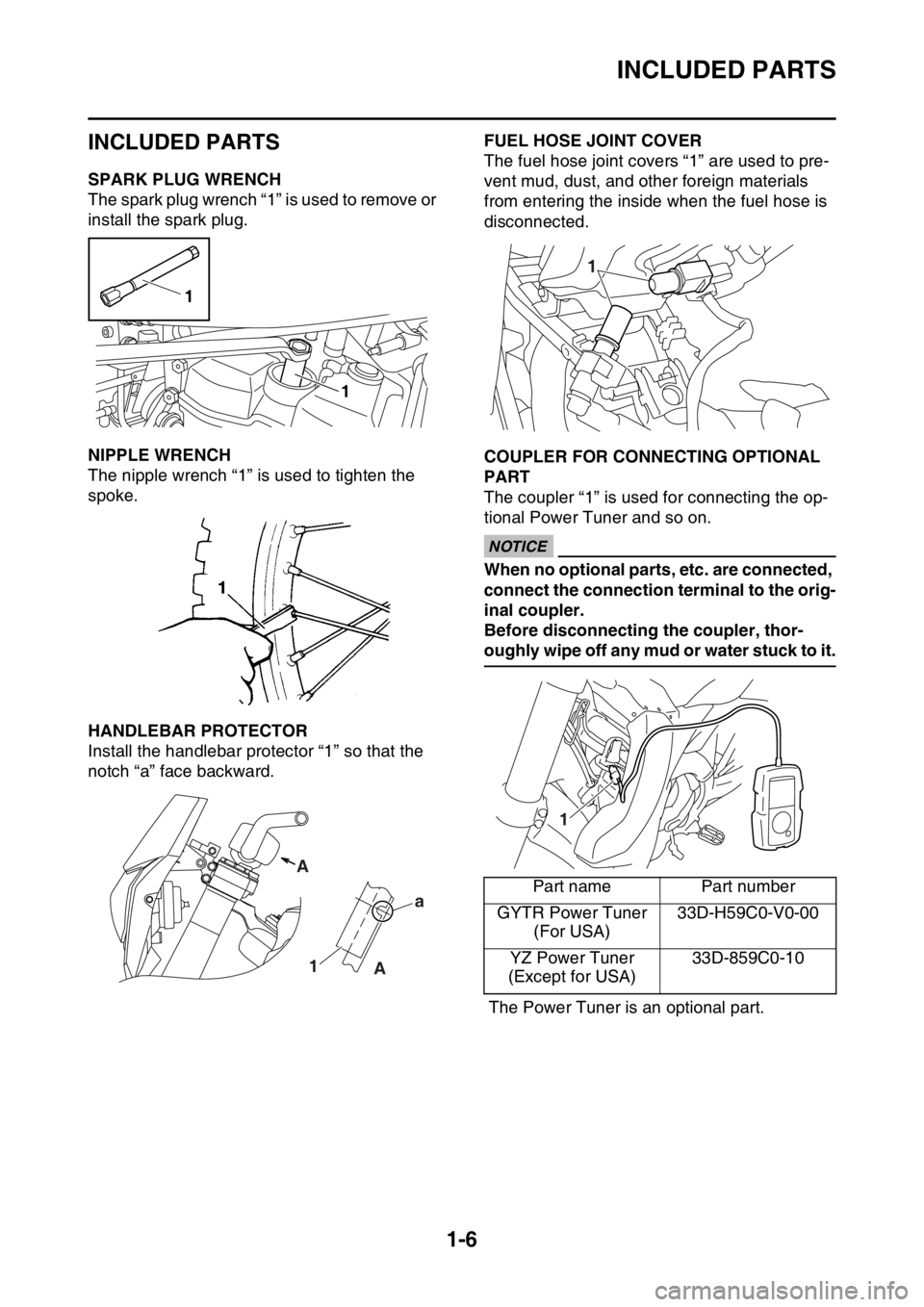 INCLUDED PARTS

INCLUDED PARTS

SPARK PLUG WRENCH
The spark plug wrench “1” is used to remove or install the spark plug.

1

1

NIPPLE WRENCH
The nipple wrench “1” is used to tighten the spoke.

1

HANDLEBAR PROTECTOR
Install the handlebar protector “1” so that the notch “a” face backward.

A

a

1

A

FUEL HOSE JOINT COVER
The fuel hose joint covers “1” are used to prevent mud, dust, and other foreign materials from entering the inside when the fuel hose is disconnected.

1

COUPLER FOR CONNECTING OPTIONAL PART
The coupler “1” is used for connecting the optional Power Tuner and so on.

NOTICE

When no optional parts, etc. are connected, connect the connection terminal to the original coupler.
Before disconnecting the coupler, thoroughly wipe off any mud or water stuck to it.

1

| Part name | Part number |
|---|---|
| GYTR Power Tuner (For USA) | 33D-H59C0-V0-00 |
| YZ Power Tuner (Except for USA) | 33D-859C0-10 |

The Power Tuner is an optional part.

1-6

carmanualsonline.info