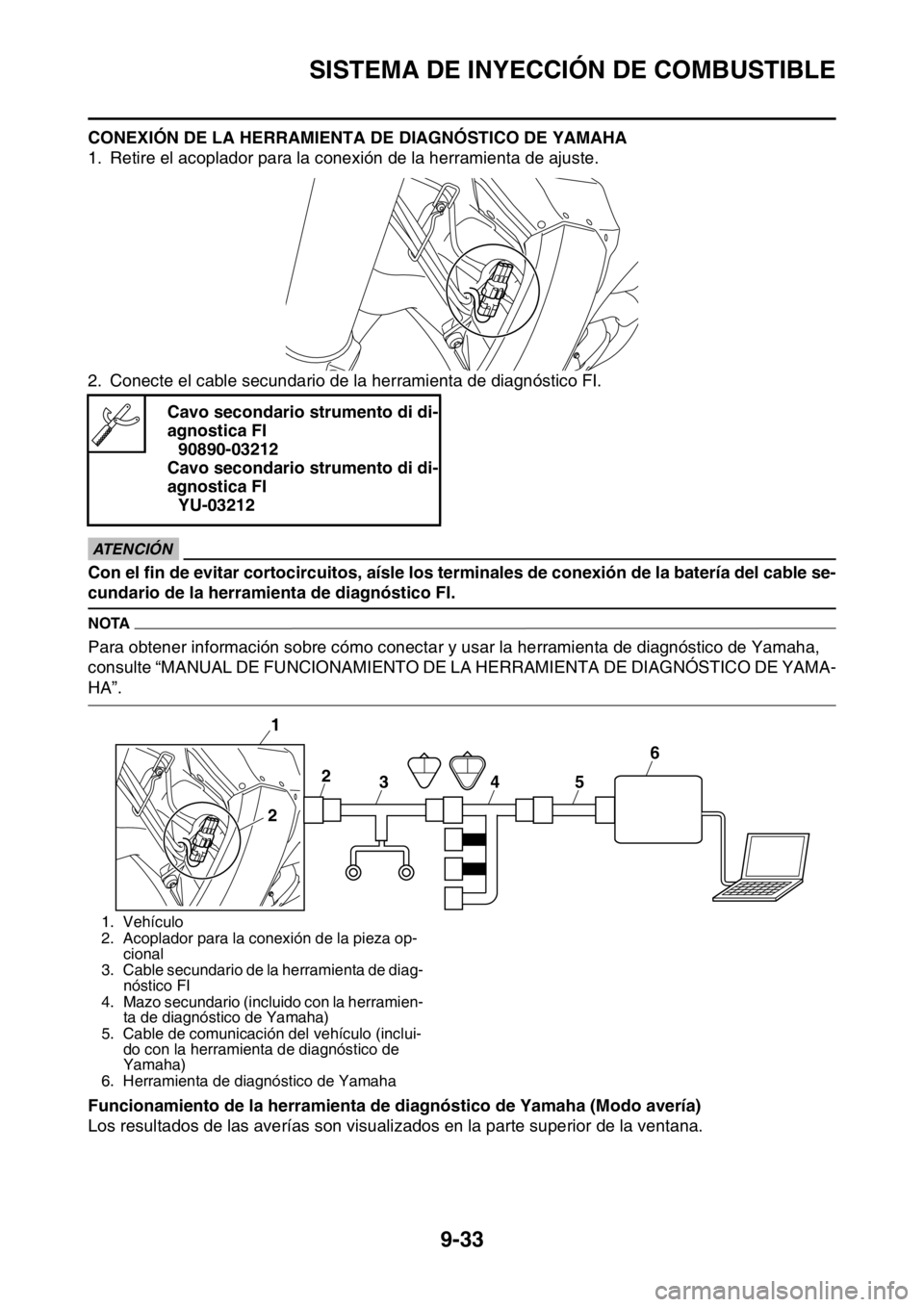 SISTEMA DE INYECCIÓN DE COMBUSTIBLE

CONEXIÓN DE LA HERRAMIENTA DE DIAGNÓSTICO DE YAMAHA
1. Retire el acoplador para la conexión de la herramienta de ajuste.

2. Conecte el cable secundario de la herramienta de diagnóstico FI.

Cavo secondario strumento di diagnostica FI
90890-03212
Cavo secondario strumento di diagnostica FI
YU-03212

ATENCIÓN

Con el fin de evitar cortocircuitos, aísle los terminales de conexión de la batería del cable secundario de la herramienta de diagnóstico FI.

NOTA

Para obtener información sobre cómo conectar y usar la herramienta de diagnóstico de Yamaha, consulte “MANUAL DE FUNCIONAMIENTO DE LA HERRAMIENTA DE DIAGNÓSTICO DE YAMAHA”.

1
2
2
3
4
5
6

1. Vehículo
2. Acoplador para la conexión de la pieza opcional
3. Cable secundario de la herramienta de diagnóstico FI
4. Mazo secundario (incluido con la herramienta de diagnóstico de Yamaha)
5. Cable de comunicación del vehículo (incluido con la herramienta de diagnóstico de Yamaha)
6. Herramienta de diagnóstico de Yamaha

Funcionamiento de la herramienta de diagnóstico de Yamaha (Modo avería)
Los resultados de las averías son visualizados en la parte superior de la ventana.

9-33

carmanualsonline.info