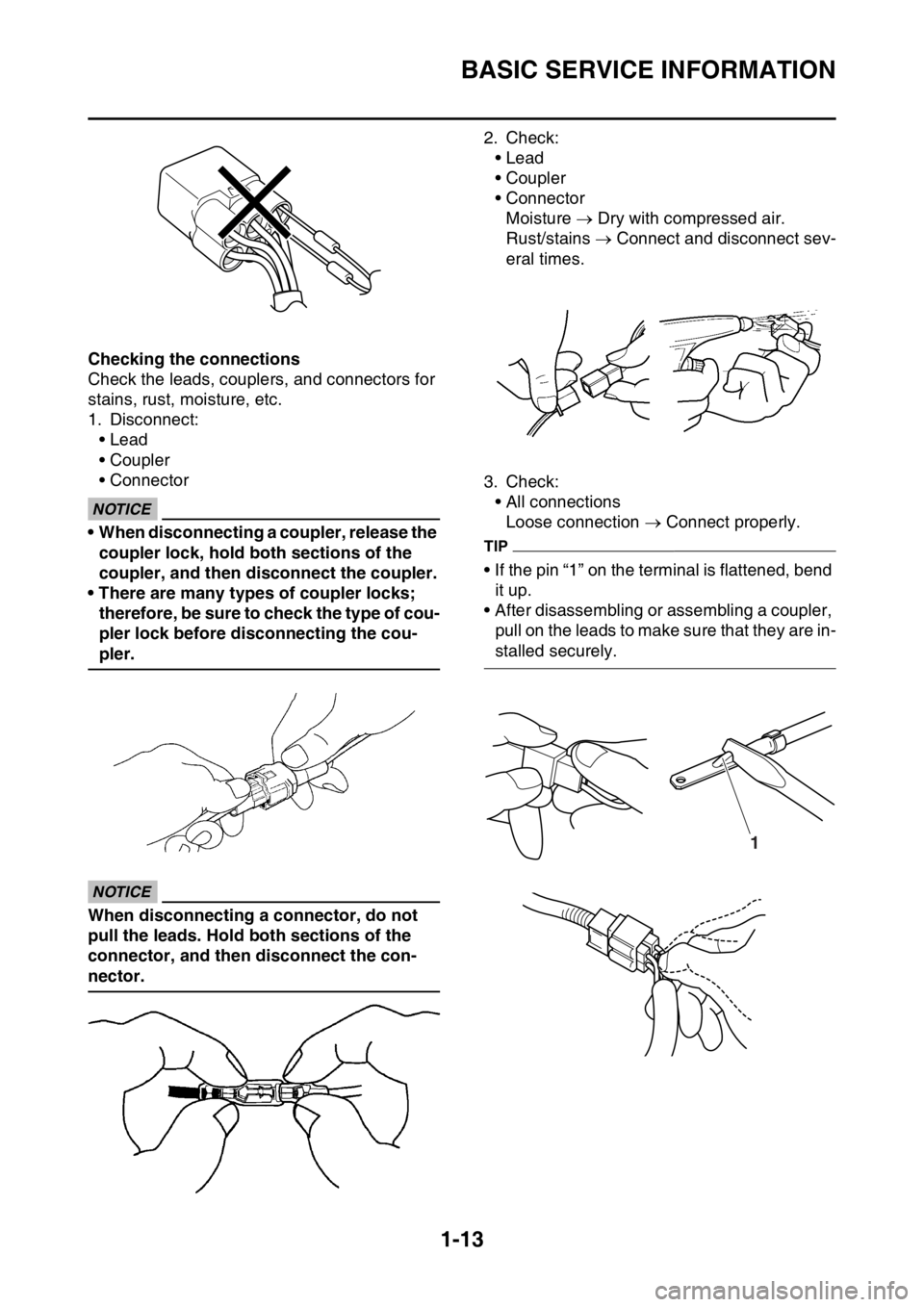 BASIC SERVICE INFORMATION

Checking the connections
Check the leads, couplers, and connectors for stains, rust, moisture, etc.
1. Disconnect:
• Lead
• Coupler
• Connector

NOTICE
• When disconnecting a coupler, release the coupler lock, hold both sections of the coupler, and then disconnect the coupler.
• There are many types of coupler locks; therefore, be sure to check the type of coupler lock before disconnecting the coupler.

NOTICE
When disconnecting a connector, do not pull the leads. Hold both sections of the connector, and then disconnect the connector.

2. Check:
• Lead
• Coupler
• Connector
Moisture → Dry with compressed air.
Rust/stains → Connect and disconnect several times.

3. Check:
• All connections
Loose connection → Connect properly.

TIP
• If the pin "1" on the terminal is flattened, bend it up.
• After disassembling or assembling a coupler, pull on the leads to make sure that they are installed securely.

1

1-13

carmanualsonline.info