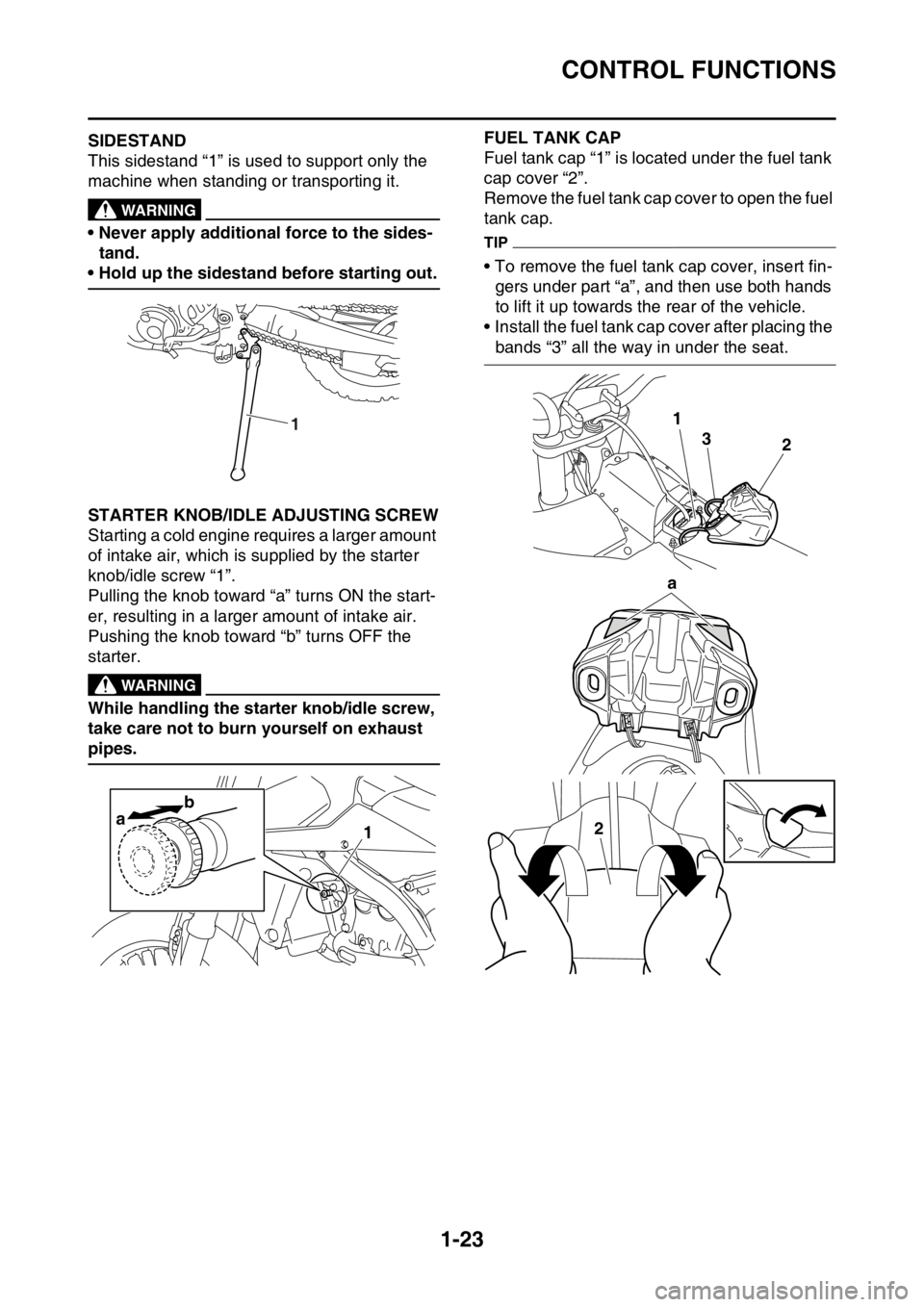 CONTROL FUNCTIONS

SIDESTAND
This sidestand “1” is used to support only the machine when standing or transporting it.

WARNING

• Never apply additional force to the sidestand.
• Hold up the sidestand before starting out.

1

STARTER KNOB/IDLE ADJUSTING SCREW
Starting a cold engine requires a larger amount of intake air, which is supplied by the starter knob/idle screw “1”.
Pulling the knob toward “a” turns ON the starter, resulting in a larger amount of intake air.
Pushing the knob toward “b” turns OFF the starter.

WARNING

While handling the starter knob/idle screw, take care not to burn yourself on exhaust pipes.

a
b
1

FUEL TANK CAP
Fuel tank cap “1” is located under the fuel tank cap cover “2”.
Remove the fuel tank cap cover to open the fuel tank cap.

TIP

• To remove the fuel tank cap cover, insert fingers under part “a”, and then use both hands to lift it up towards the rear of the vehicle.
• Install the fuel tank cap cover after placing the bands “3” all the way in under the seat.

1
3
2
a
2

1-23

carmanualsonline.info