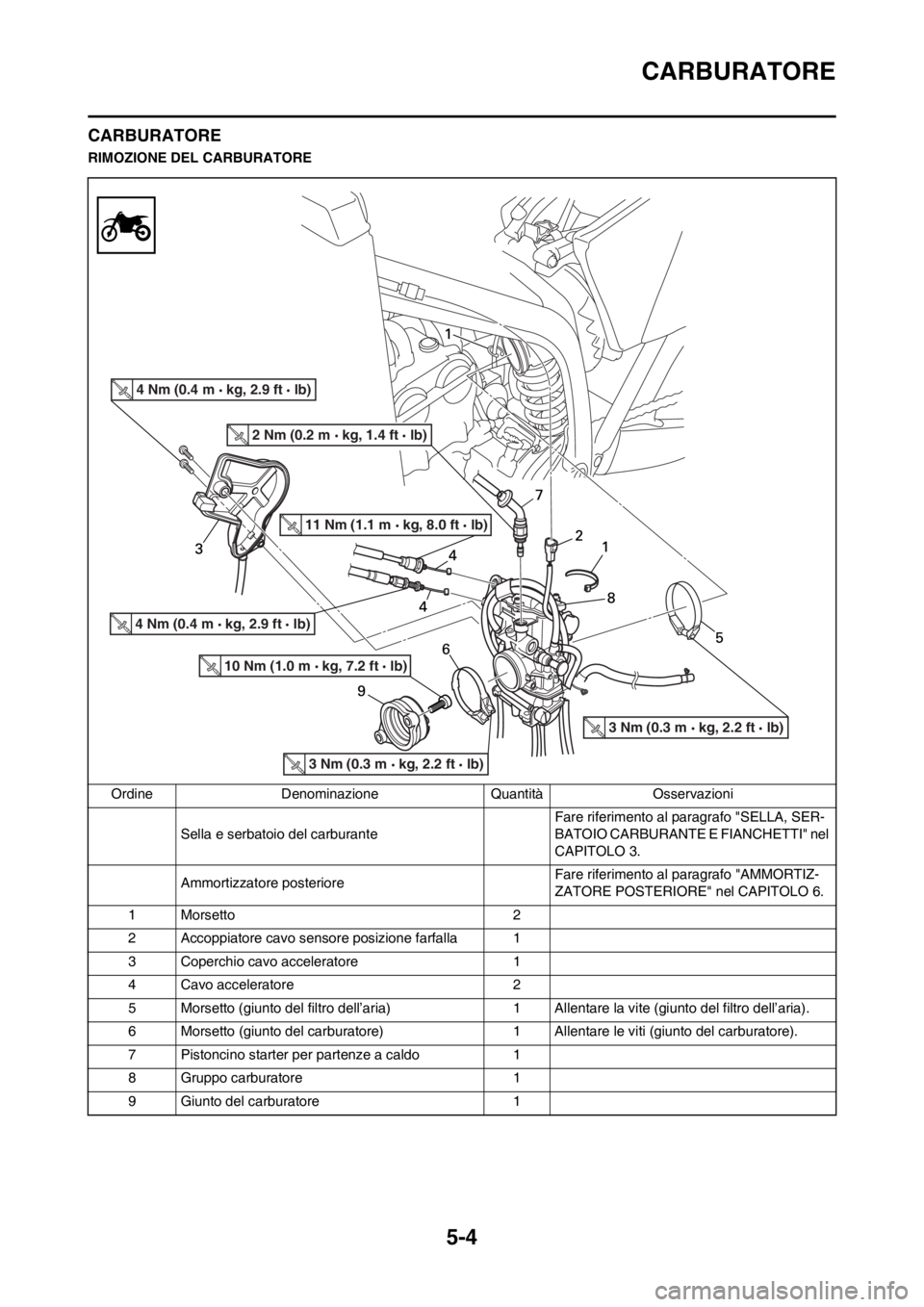 CARBURATORE

CARBURATORE

RIMOZIONE DEL CARBURATORE

4 Nm (0.4 m · kg, 2.9 ft · lb)

2 Nm (0.2 m · kg, 1.4 ft · lb)

11 Nm (1.1 m · kg, 8.0 ft · lb)

4 Nm (0.4 m · kg, 2.9 ft · lb)

10 Nm (1.0 m · kg, 7.2 ft · lb)

3 Nm (0.3 m · kg, 2.2 ft · lb)

3 Nm (0.3 m · kg, 2.2 ft · lb)

1
7
2
1
3
4
4
8
5
6
9

| Ordine | Denominazione | Quantità | Osservazioni |
|---|---|---|---|
| | Sella e serbatoio del carburante | | Fare riferimento al paragrafo "SELLA, SERBATOIO CARBURANTE E FIANCHETTI" nel CAPITOLO 3. |
| | Ammortizzatore posteriore | | Fare riferimento al paragrafo "AMMORTIZZATORE POSTERIORE" nel CAPITOLO 6. |
| 1 | Morsetto | 2 | |
| 2 | Accoppiatore cavo sensore posizione farfalla | 1 | |
| 3 | Coperchio cavo acceleratore | 1 | |
| 4 | Cavo acceleratore | 2 | |
| 5 | Morsetto (giunto del filtro dell'aria) | 1 | Allentare la vite (giunto del filtro dell'aria). |
| 6 | Morsetto (giunto del carburatore) | 1 | Allentare le viti (giunto del carburatore). |
| 7 | Pistoncino starter per partenze a caldo | 1 | |
| 8 | Gruppo carburatore | 1 | |
| 9 | Giunto del carburatore | 1 | |

5-4

carmanualsonline.info