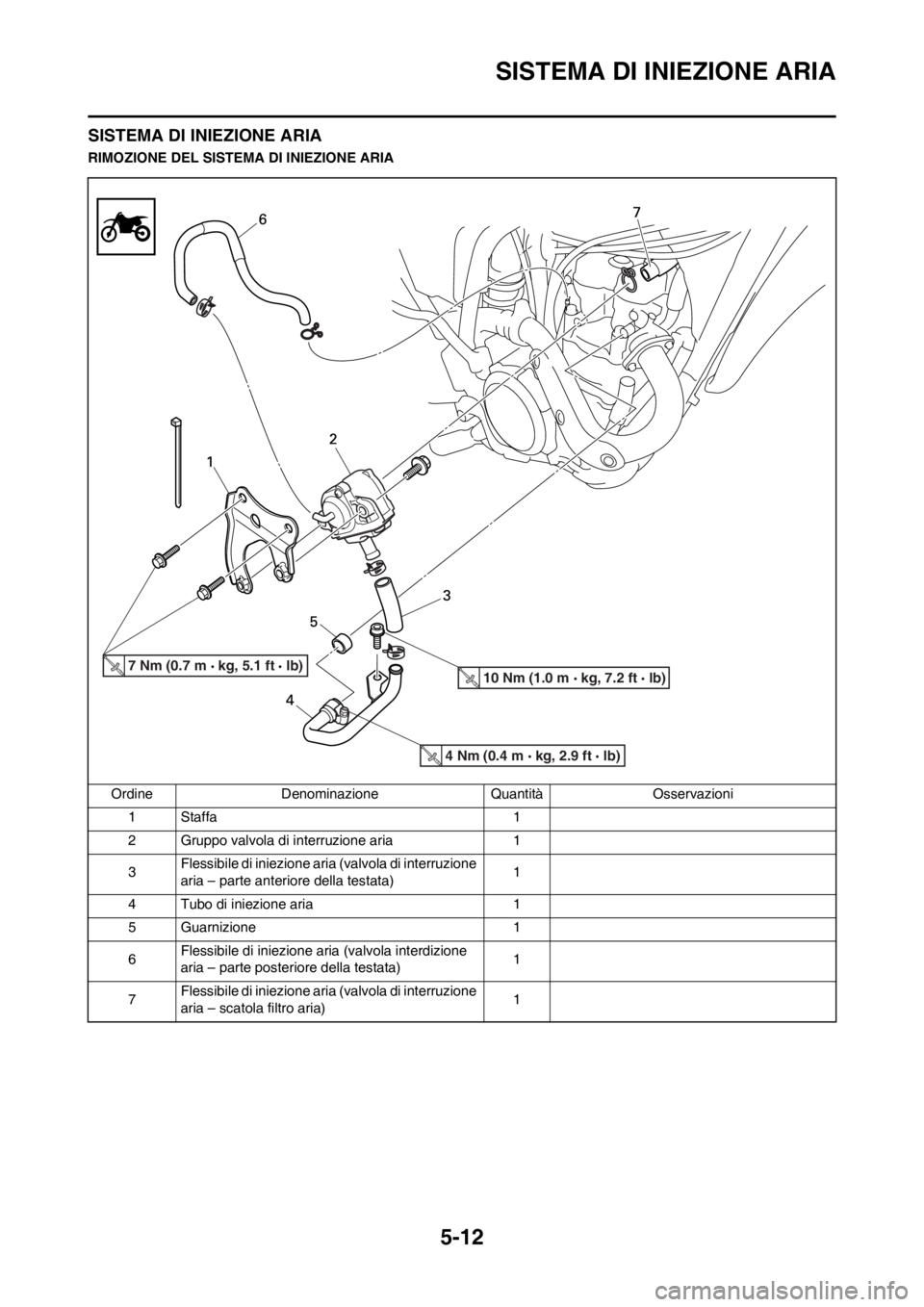 SISTEMA DI INIEZIONE ARIA

SISTEMA DI INIEZIONE ARIA

RIMOZIONE DEL SISTEMA DI INIEZIONE ARIA

6
7
2
1
3
5
4

7 Nm (0.7 m · kg, 5.1 ft · lb)

10 Nm (1.0 m · kg, 7.2 ft · lb)

4 Nm (0.4 m · kg, 2.9 ft · lb)

| Ordine | Denominazione | Quantità | Osservazioni |
|---|---|---|---|
| 1 | Staffa | 1 | |
| 2 | Gruppo valvola di interruzione aria | 1 | |
| 3 | Flessibile di iniezione aria (valvola di interruzione aria – parte anteriore della testata) | 1 | |
| 4 | Tubo di iniezione aria | 1 | |
| 5 | Guarnizione | 1 | |
| 6 | Flessibile di iniezione aria (valvola interdizione aria – parte posteriore della testata) | 1 | |
| 7 | Flessibile di iniezione aria (valvola di interruzione aria – scatola filtro aria) | 1 | |

5-12

carmanualsonline.info