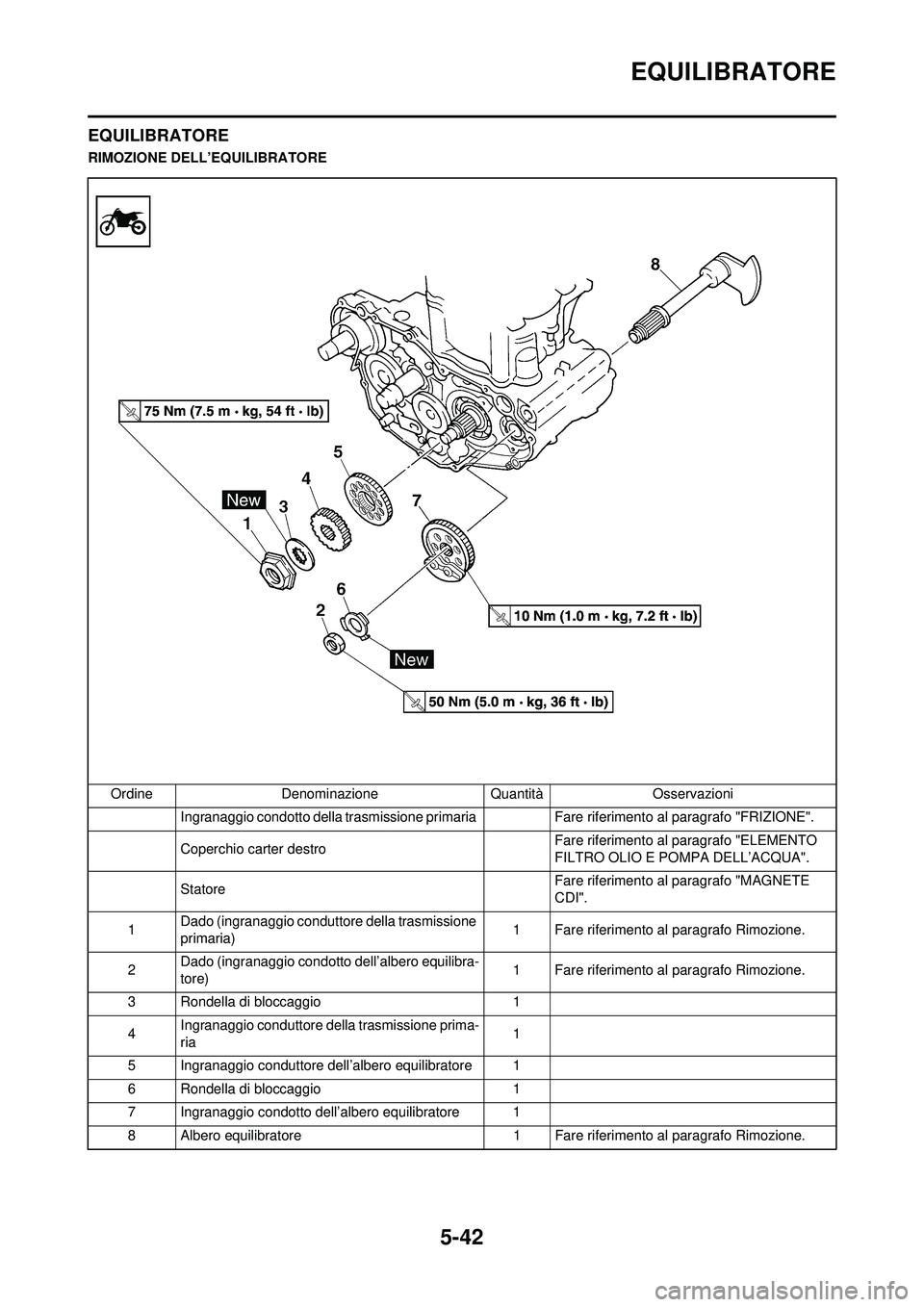 EQUILIBRATORE

EQUILIBRATORE

RIMOZIONE DELL'EQUILIBRATORE

8

75 Nm (7.5 m · kg, 54 ft · lb)

5

4

New

3

7

1

6

2

10 Nm (1.0 m · kg, 7.2 ft · lb)

New

50 Nm (5.0 m · kg, 36 ft · lb)

| Ordine | Denominazione | Quantità | Osservazioni |
|---|---|---|---|
| | Ingranaggio condotto della trasmissione primaria | | Fare riferimento al paragrafo "FRIZIONE". |
| | Coperchio carter destro | | Fare riferimento al paragrafo "ELEMENTO FILTRO OLIO E POMPA DELL'ACQUA". |
| | Statore | | Fare riferimento al paragrafo "MAGNETE CDI". |
| 1 | Dado (ingranaggio conduttore della trasmissione primaria) | 1 | Fare riferimento al paragrafo Rimozione. |
| 2 | Dado (ingranaggio condotto dell'albero equilibratore) | 1 | Fare riferimento al paragrafo Rimozione. |
| 3 | Rondella di bloccaggio | 1 | |
| 4 | Ingranaggio conduttore della trasmissione primaria | 1 | |
| 5 | Ingranaggio conduttore dell'albero equilibratore | 1 | |
| 6 | Rondella di bloccaggio | 1 | |
| 7 | Ingranaggio condotto dell'albero equilibratore | 1 | |
| 8 | Albero equilibratore | 1 | Fare riferimento al paragrafo Rimozione. |

5-42

carmanualsonline.info