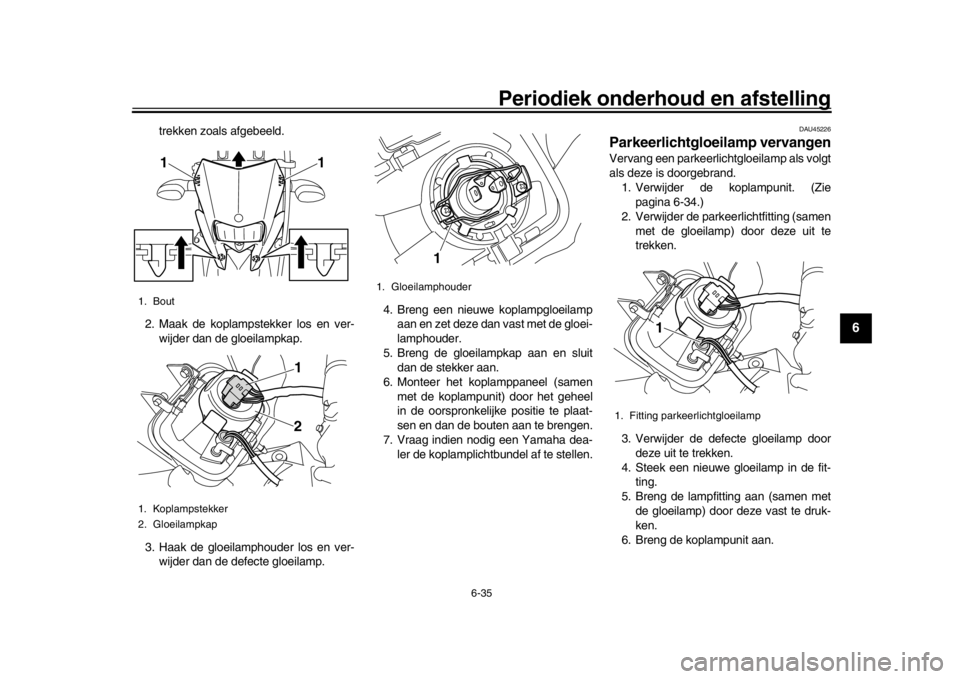 Periodiek onderhoud en afstelling

trekken zoals afgebeeld.

1 1

1. Bout

2. Maak de koplampstekker los en verwijder dan de gloeilampkap.

1
2

1. Koplampstekker
2. Gloeilampkap

3. Haak de gloeilamphouder los en verwijder dan de defecte gloeilamp.

1

1. Gloeilamphouder

4. Breng een nieuwe koplampgloeilamp aan en zet deze dan vast met de gloeilamphouder.
5. Breng de gloeilampkap aan en sluit dan de stekker aan.
6. Monteer het koplamppaneel (samen met de koplampunit) door het geheel in de oorspronkelijke positie te plaatsen en dan de bouten aan te brengen.
7. Vraag indien nodig een Yamaha dealer de koplamplichtbundel af te stellen.

DAU45226

Parkeerlichtgloeilamp vervangen

Vervang een parkeerlichtgloeilamp als volgt als deze is doorgebrand.
1. Verwijder de koplampunit. (Zie pagina 6-34.)
2. Verwijder de parkeerlichtfitting (samen met de gloeilamp) door deze uit te trekken.

1

1. Fitting parkeerlichtgloeilamp

3. Verwijder de defecte gloeilamp door deze uit te trekken.
4. Steek een nieuwe gloeilamp in de fitting.
5. Breng de lampfitting aan (samen met de gloeilamp) door deze vast te drukken.
6. Breng de koplampunit aan.

6

6-35

carmanualsonline.info