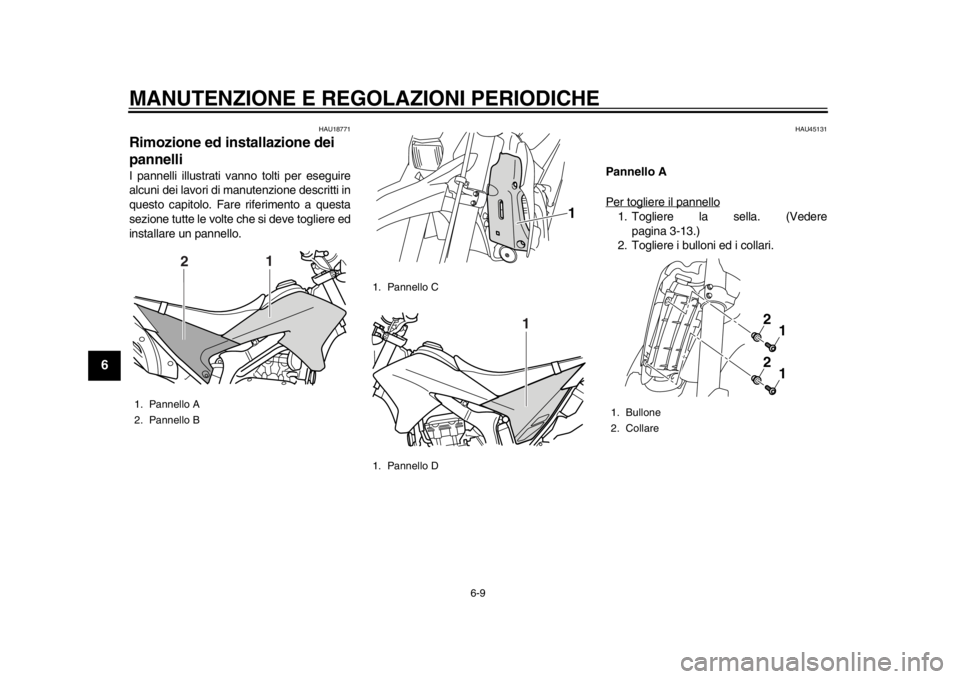 MANUTENZIONE E REGOLAZIONI PERIODICHE

6

HAU18771

Rimozione ed installazione dei pannelli

I pannelli illustrati vanno tolti per eseguire alcuni dei lavori di manutenzione descritti in questo capitolo. Fare riferimento a questa sezione tutte le volte che si deve togliere ed installare un pannello.

2 1

1. Pannello A
2. Pannello B

1

1. Pannello C

1

1. Pannello D

HAU45131

Pannello A

Per togliere il pannello
1. Togliere la sella. (Vedere pagina 3-13.)
2. Togliere i bulloni ed i collari.

2 1 2 1

1. Bullone
2. Collare

6-9

carmanualsonline.info