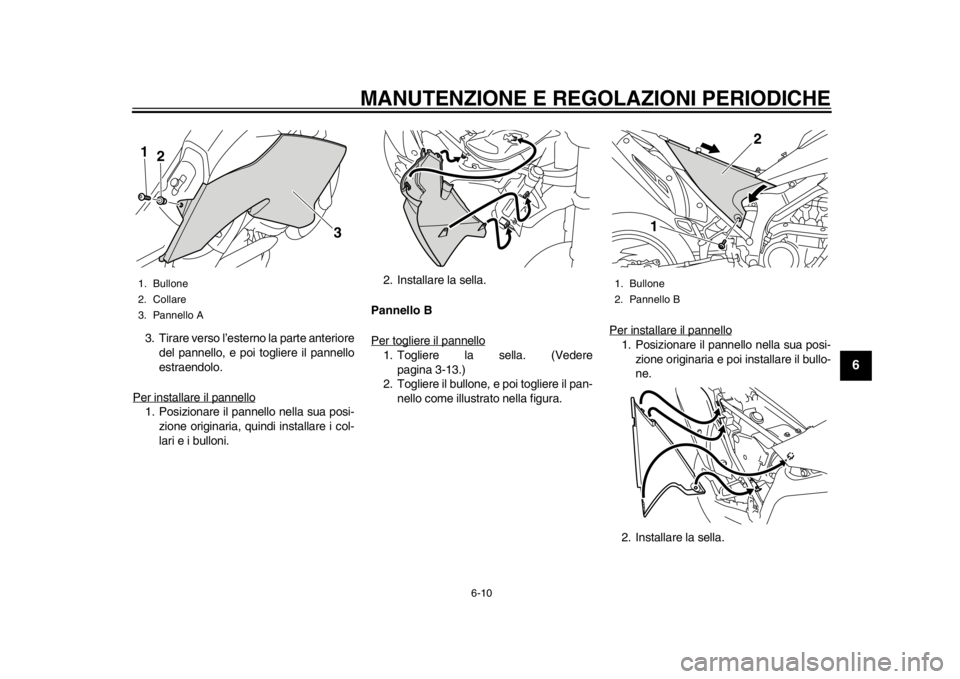 MANUTENZIONE E REGOLAZIONI PERIODICHE

1
2
3

1. Bullone
2. Collare
3. Pannello A

3. Tirare verso l'esterno la parte anteriore del pannello, e poi togliere il pannello estraendolo.

Per installare il pannello
1. Posizionare il pannello nella sua posizione originaria, quindi installare i collari e i bulloni.

2. Installare la sella.

Pannello B

Per togliere il pannello
1. Togliere la sella. (Vedere pagina 3-13.)
2. Togliere il bullone, e poi togliere il pannello come illustrato nella figura.

2
1

1. Bullone
2. Pannello B

Per installare il pannello
1. Posizionare il pannello nella sua posizione originaria e poi installare il bullone.

2. Installare la sella.

6

6-10

carmanualsonline.info