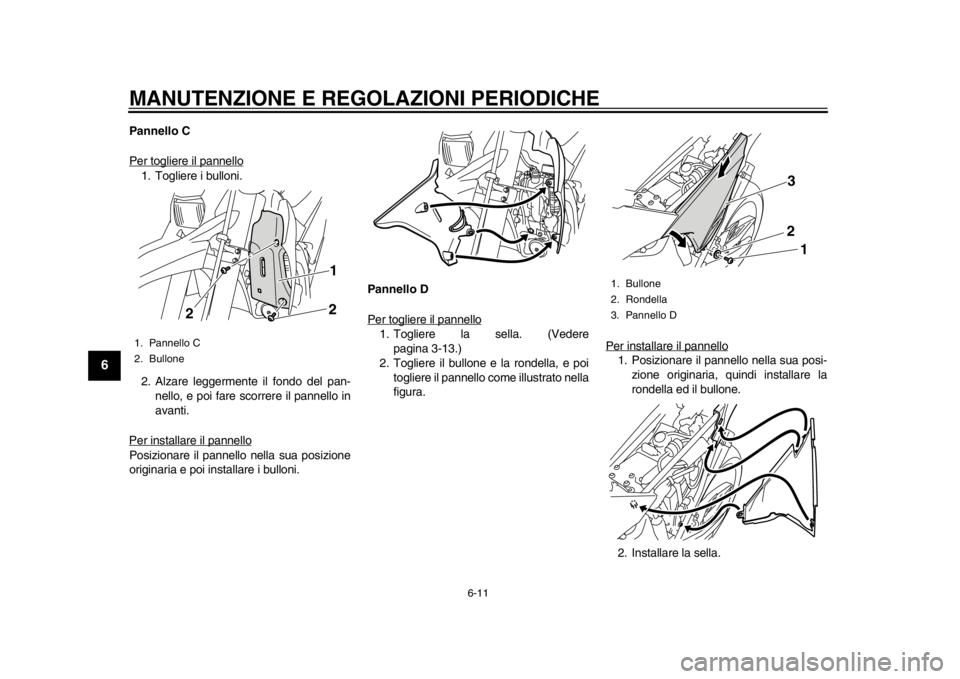 MANUTENZIONE E REGOLAZIONI PERIODICHE

6

Pannello C

Per togliere il pannello
1. Togliere i bulloni.

1
2
2

1. Pannello C
2. Bullone

2. Alzare leggermente il fondo del pannello, e poi fare scorrere il pannello in avanti.

Per installare il pannello
Posizionare il pannello nella sua posizione originaria e poi installare i bulloni.

Pannello D

Per togliere il pannello
1. Togliere la sella. (Vedere pagina 3-13.)
2. Togliere il bullone e la rondella, e poi togliere il pannello come illustrato nella figura.

3
2
1

1. Bullone
2. Rondella
3. Pannello D

Per installare il pannello
1. Posizionare il pannello nella sua posizione originaria, quindi installare la rondella ed il bullone.

2. Installare la sella.

6-11

carmanualsonline.info