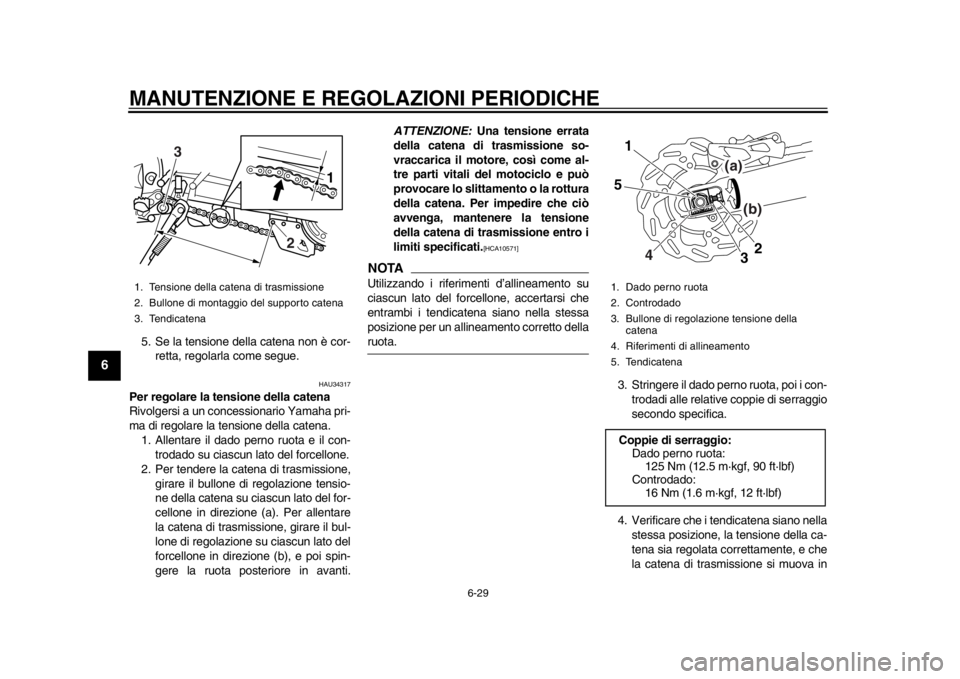 MANUTENZIONE E REGOLAZIONI PERIODICHE

6

3
1
2

1. Tensione della catena di trasmissione
2. Bullone di montaggio del supporto catena
3. Tendicatena

5. Se la tensione della catena non è corretta, regolarla come segue.

HAU34317

Per regolare la tensione della catena
Rivolgersi a un concessionario Yamaha prima di regolare la tensione della catena.
1. Allentare il dado perno ruota e il controdado su ciascun lato del forcellone.
2. Per tendere la catena di trasmissione, girare il bullone di regolazione tensione della catena su ciascun lato del forcellone in direzione (a). Per allentare la catena di trasmissione, girare il bullone di regolazione su ciascun lato del forcellone in direzione (b), e poi spingere la ruota posteriore in avanti.

ATTENZIONE: Una tensione errata della catena di trasmissione sovraccarica il motore, così come altre parti vitali del motociclo e può provocare lo slittamento o la rottura della catena. Per impedire che ciò avvenga, mantenere la tensione della catena di trasmissione entro i limiti specificati.[HCA10571]

NOTA
Utilizzando i riferimenti d'allineamento su ciascun lato del forcellone, accertarsi che entrambi i tendicatena siano nella stessa posizione per un allineamento corretto della ruota.

1
5
(a)
(b)
4
3
2

1. Dado perno ruota
2. Controdado
3. Bullone di regolazione tensione della catena
4. Riferimenti di allineamento
5. Tendicatena

3. Stringere il dado perno ruota, poi i controdadi alle relative coppie di serraggio secondo specifica.

Coppie di serraggio:
Dado perno ruota:
125 Nm (12.5 m·kgf, 90 ft·lbf)
Controdado:
16 Nm (1.6 m·kgf, 12 ft·lbf)

4. Verificare che i tendicatena siano nella stessa posizione, la tensione della catena sia regolata correttamente, e che la catena di trasmissione si muova in

6-29

carmanualsonline.info