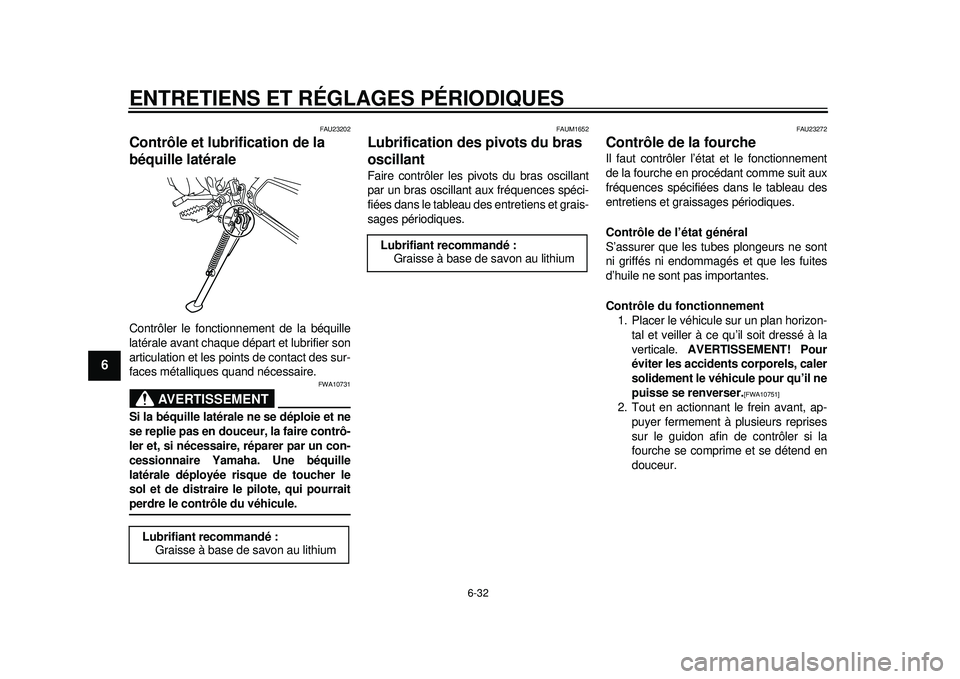 ENTRETIENS ET RÉGLAGES PÉRIODIQUES

6

FAU23202
Contrôle et lubrification de la béquille latérale

Contrôler le fonctionnement de la béquille latérale avant chaque départ et lubrifier son articulation et les points de contact des surfaces métalliques quand nécessaire.

FWA10731
AVERTISSEMENT

Si la béquille latérale ne se déploie et ne se replie pas en douceur, la faire contrôler et, si nécessaire, réparer par un concessionnaire Yamaha. Une béquille latérale déployée risque de toucher le sol et de distraire le pilote, qui pourrait perdre le contrôle du véhicule.

Lubrifiant recommandé :
Graisse à base de savon au lithium

FAUM1652
Lubrification des pivots du bras oscillant

Faire contrôler les pivots du bras oscillant par un bras oscillant aux fréquences spécifiées dans le tableau des entretiens et graissages périodiques.

Lubrifiant recommandé :
Graisse à base de savon au lithium

FAU23272
Contrôle de la fourche

Il faut contrôler l'état et le fonctionnement de la fourche en procédant comme suit aux fréquences spécifiées dans le tableau des entretiens et graissages périodiques.

Contrôle de l'état général
S'assurer que les tubes plongeurs ne sont ni griffés ni endommagés et que les fuites d'huile ne sont pas importantes.

Contrôle du fonctionnement
1. Placer le véhicule sur un plan horizontal et veiller à ce qu'il soit dressé à la verticale. AVERTISSEMENT! Pour éviter les accidents corporels, caler solidement le véhicule pour qu'il ne puisse se renverser.[FWA10751]
2. Tout en actionnant le frein avant, appuyer fermement à plusieurs reprises sur le guidon afin de contrôler si la fourche se comprime et se détend en douceur.

6-32

carmanualsonline.info