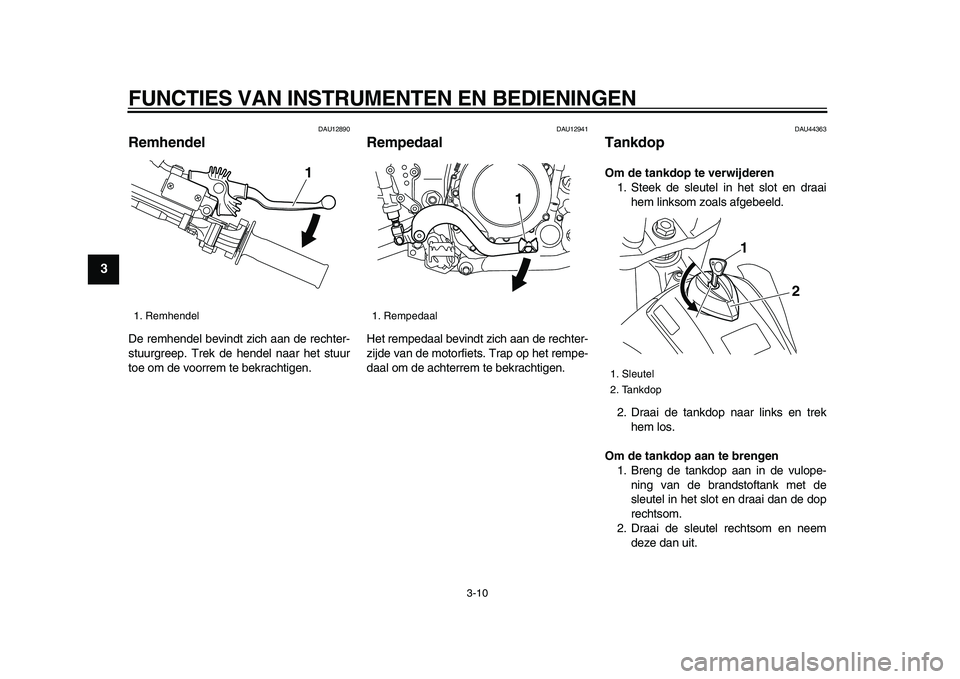 FUNCTIES VAN INSTRUMENTEN EN BEDIENINGEN

3

DAU12890

Remhendel

1

1. Remhendel

De remhendel bevindt zich aan de rechterstuurgreep. Trek de hendel naar het stuur toe om de voorrem te bekrachtigen.

DAU12941

Rempedaal

1

1. Rempedaal

Het rempedaal bevindt zich aan de rechterzijde van de motorfiets. Trap op het rempedaal om de achterrem te bekrachtigen.

DAU44363

Tankdop

Om de tankdop te verwijderen

1. Steek de sleutel in het slot en draai hem linksom zoals afgebeeld.

1

2

1. Sleutel
2. Tankdop

2. Draai de tankdop naar links en trek hem los.

Om de tankdop aan te brengen

1. Breng de tankdop aan in de vulopening van de brandstoftank met de sleutel in het slot en draai dan de dop rechtsom.
2. Draai de sleutel rechtsom en neem deze dan uit.

3-10

carmanualsonline.info