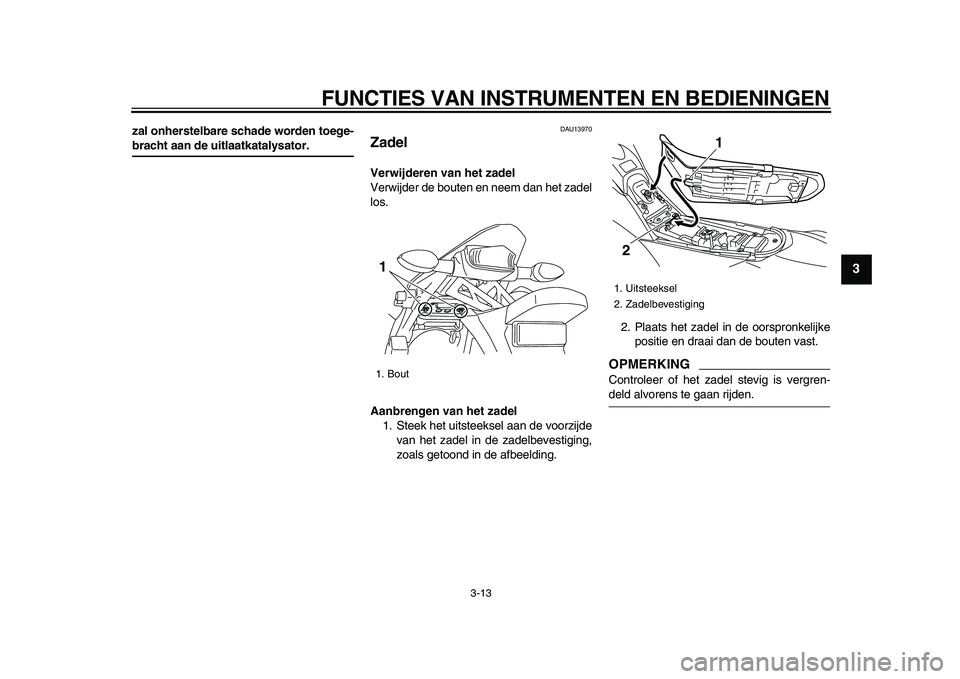 FUNCTIES VAN INSTRUMENTEN EN BEDIENINGEN

zal onherstelbare schade worden toegebracht aan de uitlaatkatalysator.

DAU13970
Zadel

Verwijderen van het zadel
Verwijder de bouten en neem dan het zadel los.

1

1. Bout

Aanbrengen van het zadel
1. Steek het uitsteeksel aan de voorzijde van het zadel in de zadelbevestiging, zoals getoond in de afbeelding.

1

2

1. Uitsteeksel
2. Zadelbevestiging

2. Plaats het zadel in de oorspronkelijke positie en draai dan de bouten vast.

OPMERKING
Controleer of het zadel stevig is vergrendeld alvorens te gaan rijden.

3

3-13

carmanualsonline.info