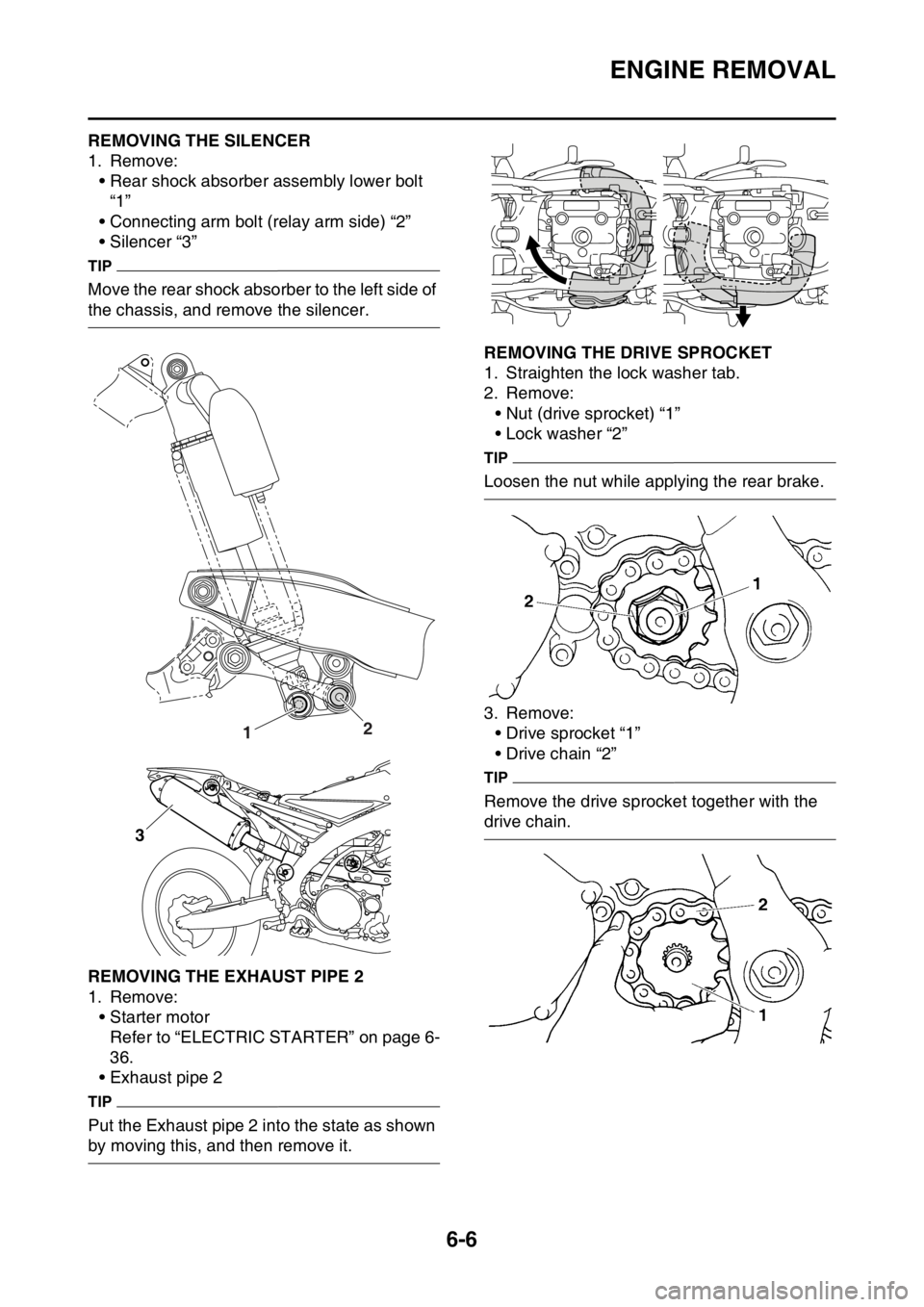 ENGINE REMOVAL

REMOVING THE SILENCER
1. Remove:
• Rear shock absorber assembly lower bolt “1”
• Connecting arm bolt (relay arm side) “2”
• Silencer “3”

TIP

Move the rear shock absorber to the left side of the chassis, and remove the silencer.

1
2

3

REMOVING THE EXHAUST PIPE 2
1. Remove:
• Starter motor
Refer to “ELECTRIC STARTER” on page 6-36.
• Exhaust pipe 2

TIP

Put the Exhaust pipe 2 into the state as shown by moving this, and then remove it.

REMOVING THE DRIVE SPROCKET
1. Straighten the lock washer tab.
2. Remove:
• Nut (drive sprocket) “1”
• Lock washer “2”

TIP

Loosen the nut while applying the rear brake.

2
1

3. Remove:
• Drive sprocket “1”
• Drive chain “2”

TIP

Remove the drive sprocket together with the drive chain.

2
1

6-6

carmanualsonline.info