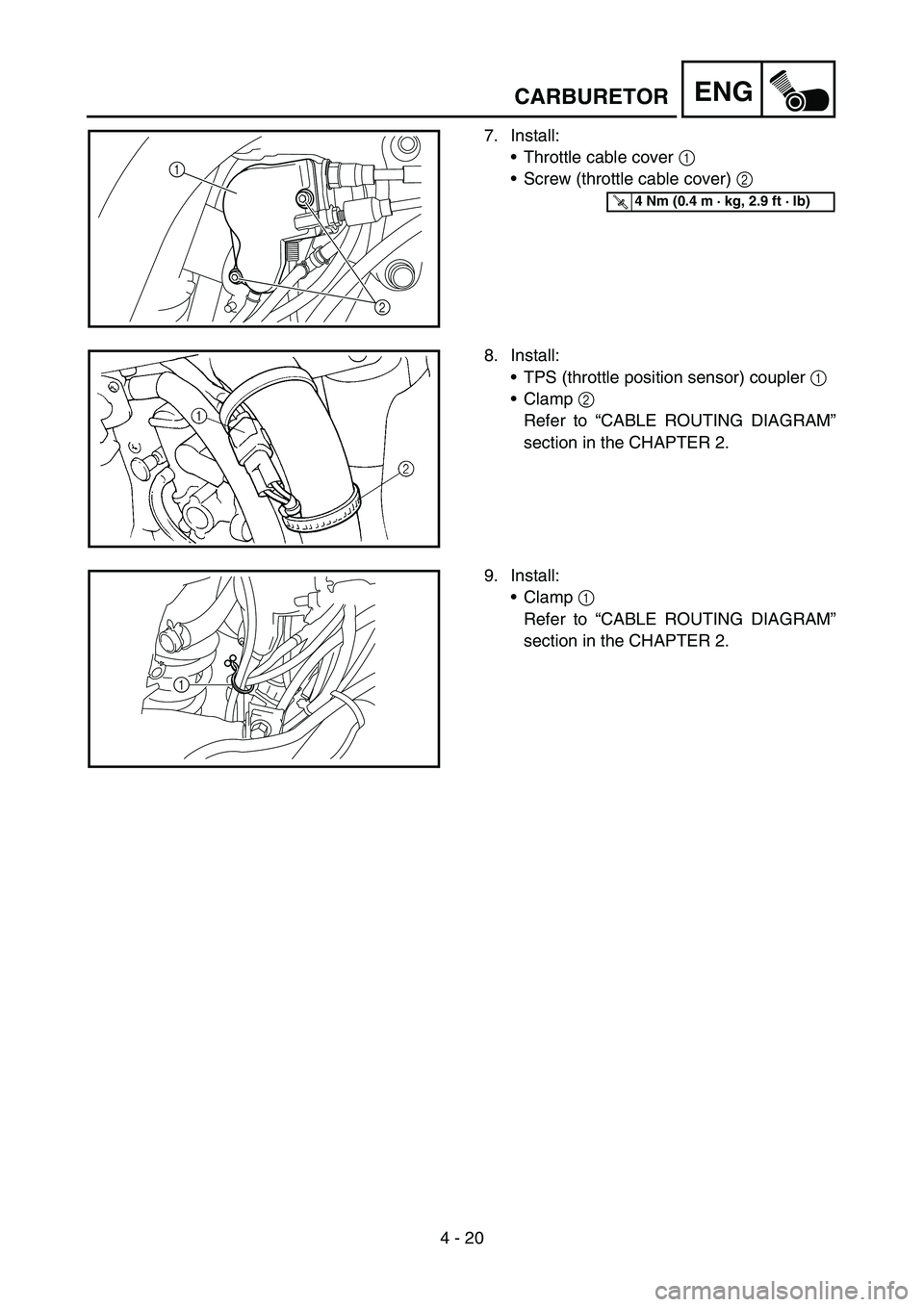 CARBURETOR ENG

1

2

7. Install:
• Throttle cable cover 1
• Screw (throttle cable cover) 2

4 Nm (0.4 m · kg, 2.9 ft · lb)

1

2

8. Install:
• TPS (throttle position sensor) coupler 1
• Clamp 2
Refer to “CABLE ROUTING DIAGRAM” section in the CHAPTER 2.

1

9. Install:
• Clamp 1
Refer to “CABLE ROUTING DIAGRAM” section in the CHAPTER 2.

4 - 20

carmanualsonline.info