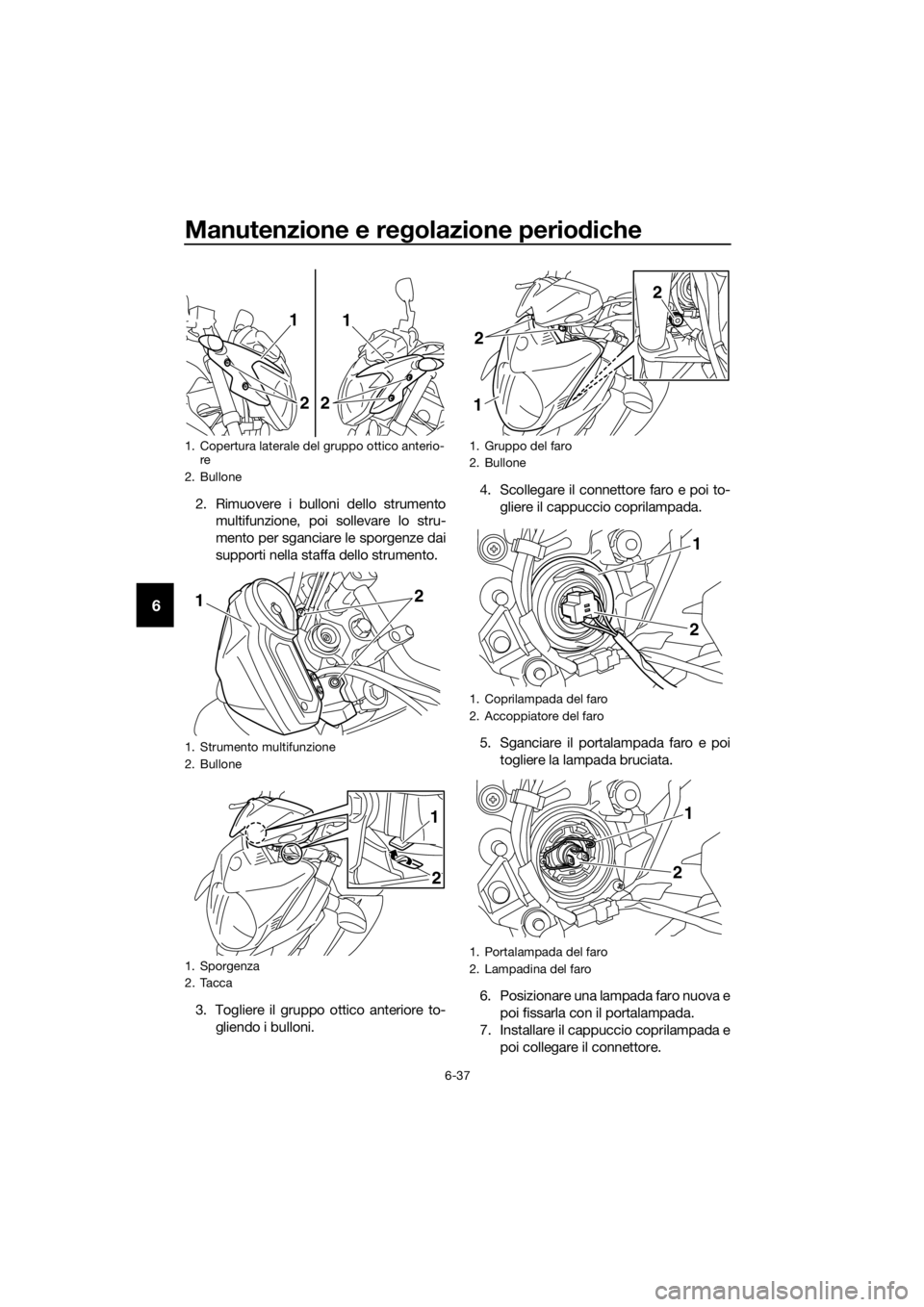 Manutenzione e regolazione periodiche

6

1 1
2 2

1. Copertura laterale del gruppo ottico anteriore
2. Bullone

2. Rimuovere i bulloni dello strumento multifunzione, poi sollevare lo strumento per sganciare le sporgenze dai supporti nella staffa dello strumento.

1 2

1. Strumento multifunzione
2. Bullone

1
2

1. Sporgenza
2. Tacca

3. Togliere il gruppo ottico anteriore togliendo i bulloni.

2
2
1

1. Gruppo del faro
2. Bullone

4. Scollegare il connettore faro e poi togliere il cappuccio coprilampada.

1
2

1. Coprilampada del faro
2. Accoppiatore del faro

5. Sganciare il portalampada faro e poi togliere la lampada bruciata.

1
2

1. Portalampada del faro
2. Lampadina del faro

6. Posizionare una lampada faro nuova e poi fissarla con il portalampada.
7. Installare il cappuccio coprilampada e poi collegare il connettore.

6-37

carmanualsonline.info