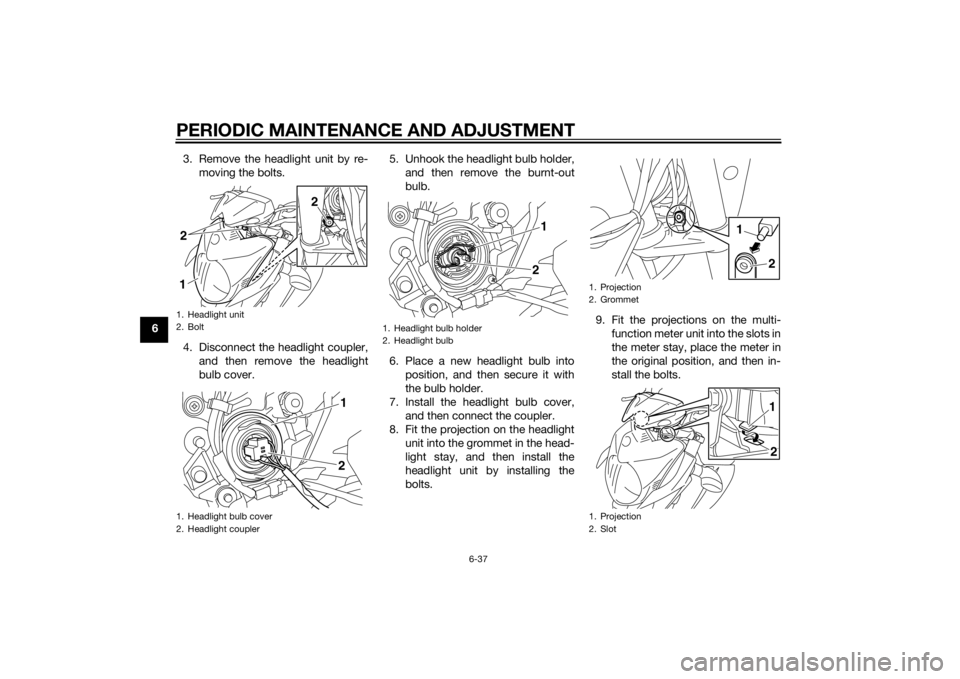 PERIODIC MAINTENANCE AND ADJUSTMENT

6

3. Remove the headlight unit by removing the bolts.

2
2
1

1. Headlight unit
2. Bolt

4. Disconnect the headlight coupler, and then remove the headlight bulb cover.

1
2

1. Headlight bulb cover
2. Headlight coupler

5. Unhook the headlight bulb holder, and then remove the burnt-out bulb.

1
2

1. Headlight bulb holder
2. Headlight bulb

6. Place a new headlight bulb into position, and then secure it with the bulb holder.
7. Install the headlight bulb cover, and then connect the coupler.
8. Fit the projection on the headlight unit into the grommet in the headlight stay, and then install the headlight unit by installing the bolts.

1
2

1. Projection
2. Grommet

9. Fit the projections on the multi-function meter unit into the slots in the meter stay, place the meter in the original position, and then install the bolts.

1
2

1. Projection
2. Slot

6-37

carmanualsonline.info