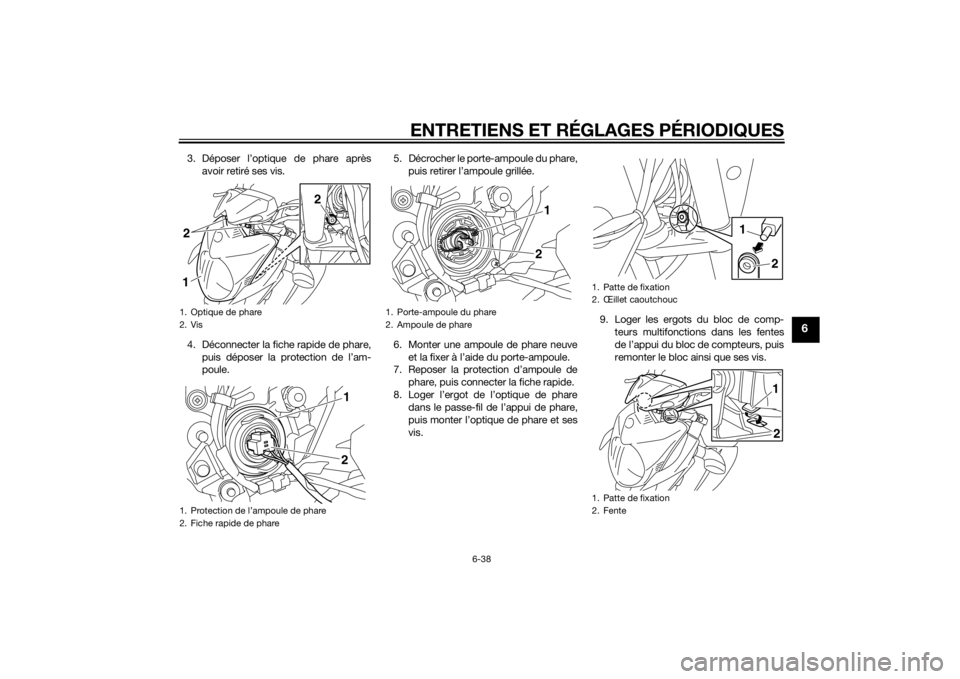 ENTRETIENS ET RÉGLAGES PÉRIODIQUES

3. Déposer l'optique de phare après avoir retiré ses vis.

2
2
1

1. Optique de phare
2. Vis

4. Déconnecter la fiche rapide de phare, puis déposer la protection de l'ampoule.

1
2

1. Protection de l'ampoule de phare
2. Fiche rapide de phare

5. Décrocher le porte-ampoule du phare, puis retirer l'ampoule grillée.

1
2

1. Porte-ampoule du phare
2. Ampoule de phare

6. Monter une ampoule de phare neuve et la fixer à l'aide du porte-ampoule.
7. Reposer la protection d'ampoule de phare, puis connecter la fiche rapide.
8. Loger l'ergot de l'optique de phare dans le passe-fil de l'appui de phare, puis monter l'optique de phare et ses vis.

1
2

1. Patte de fixation
2. Œillet caoutchouc

9. Loger les ergots du bloc de compteurs multifonctions dans les fentes de l'appui du bloc de compteurs, puis remonter le bloc ainsi que ses vis.

1
2

1. Patte de fixation
2. Fente

6

6-38

carmanualsonline.info