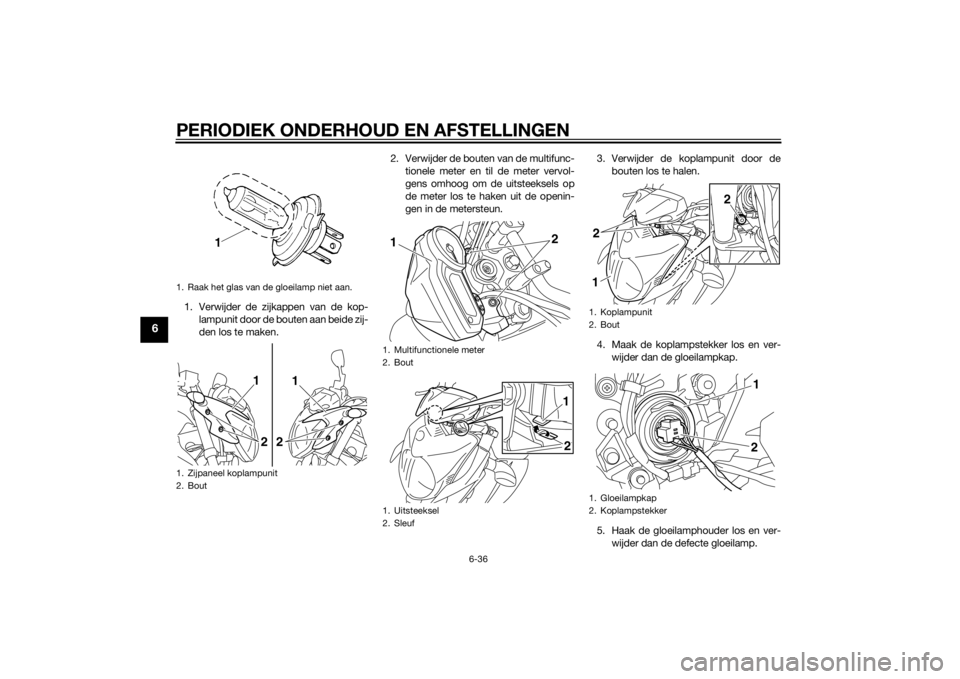 PERIODIEK ONDERHOUD EN AFSTELLINGEN

6

1

1. Raak het glas van de gloeilamp niet aan.

1. Verwijder de zijkappen van de koplampunit door de bouten aan beide zijden los te maken.

1 2 1 2

1. Zijpaneel koplampunit
2. Bout

2. Verwijder de bouten van de multifunctionele meter en til de meter vervolgens omhoog om de uitsteeksels op de meter los te haken uit de openingen in de metersteun.

1 2

1. Multifunctionele meter
2. Bout

1 2

1. Uitsteeksel
2. Sleuf

3. Verwijder de koplampunit door de bouten los te halen.

2 2 1

1. Koplampunit
2. Bout

4. Maak de koplampstekker los en verwijder dan de gloeilampkap.

1 2

1. Gloeilampkap
2. Koplampstekker

5. Haak de gloeilamphouder los en verwijder dan de defecte gloeilamp.

6-36

carmanualsonline.info