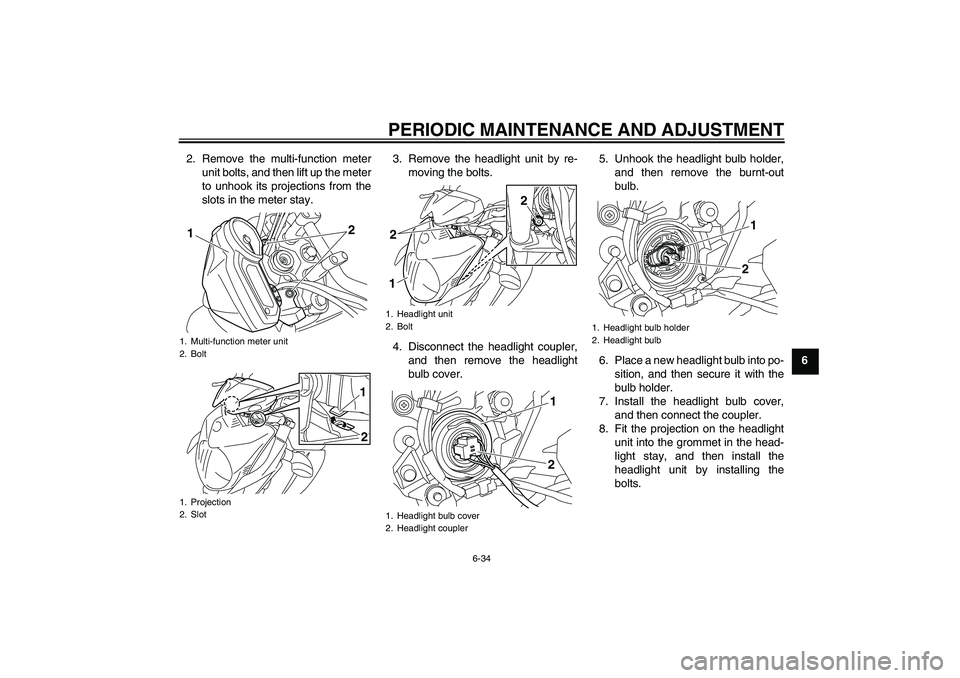 PERIODIC MAINTENANCE AND ADJUSTMENT

2. Remove the multi-function meter unit bolts, and then lift up the meter to unhook its projections from the slots in the meter stay.

1
2

1. Multi-function meter unit
2. Bolt

1
2

1. Projection
2. Slot

3. Remove the headlight unit by removing the bolts.

2
2
1

1. Headlight unit
2. Bolt

4. Disconnect the headlight coupler, and then remove the headlight bulb cover.

1
2

1. Headlight bulb cover
2. Headlight coupler

5. Unhook the headlight bulb holder, and then remove the burnt-out bulb.

1
2

1. Headlight bulb holder
2. Headlight bulb

6. Place a new headlight bulb into position, and then secure it with the bulb holder.
7. Install the headlight bulb cover, and then connect the coupler.
8. Fit the projection on the headlight unit into the grommet in the headlight stay, and then install the headlight unit by installing the bolts.

6

6-34

carmanualsonline.info