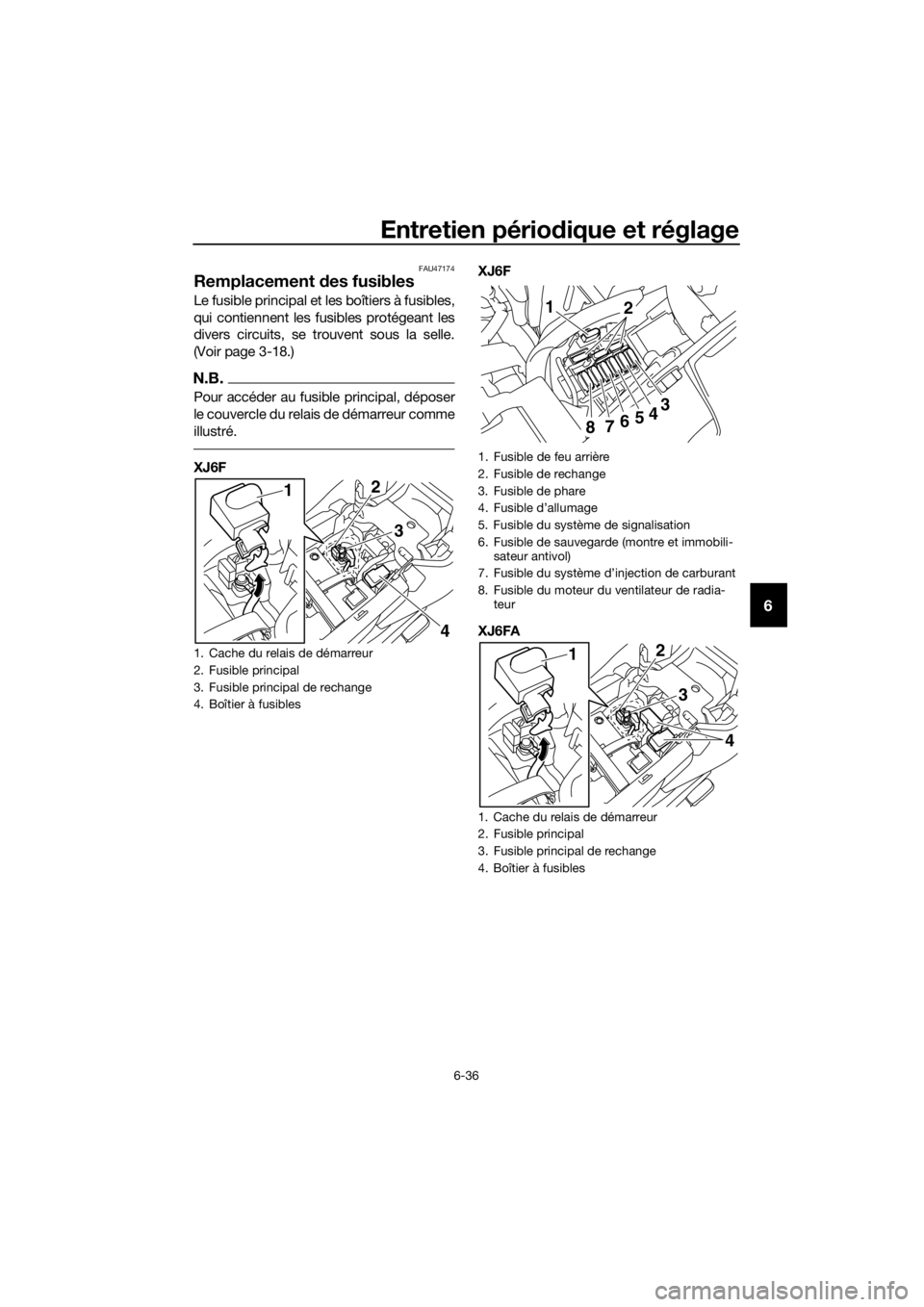 Entretien périodique et réglage

FAU47174

Remplacement des fusibles

Le fusible principal et les boîtiers à fusibles, qui contiennent les fusibles protégeant les divers circuits, se trouvent sous la selle. (Voir page 3-18.)

N.B.

Pour accéder au fusible principal, déposer le couvercle du relais de démarreur comme illustré.

XJ6F

1
2
3
4

1. Cache du relais de démarreur
2. Fusible principal
3. Fusible principal de rechange
4. Boîtier à fusibles

XJ6F

1
2
8
7
6
5
4
3

1. Fusible de feu arrière
2. Fusible de rechange
3. Fusible de phare
4. Fusible d'allumage
5. Fusible du système de signalisation
6. Fusible de sauvegarde (montre et immobilisateur antivol)
7. Fusible du système d'injection de carburant
8. Fusible du moteur du ventilateur de radiateur

XJ6FA

1
2
3
4

1. Cache du relais de démarreur
2. Fusible principal
3. Fusible principal de rechange
4. Boîtier à fusibles

6

6-36

carmanualsonline.info