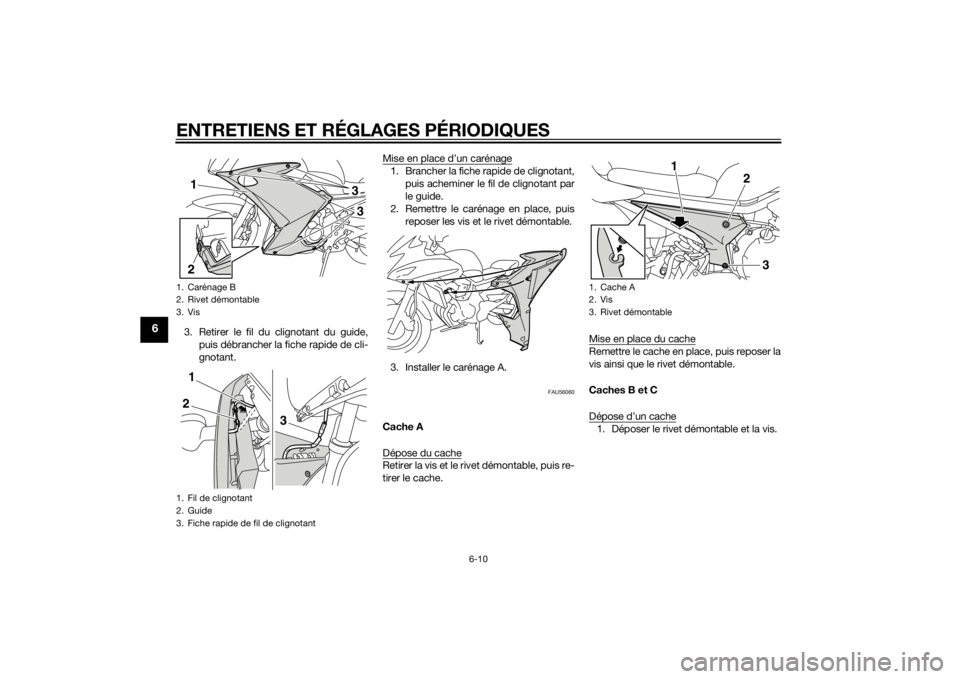 ENTRETIENS ET RÉGLAGES PÉRIODIQUES

6

1
3
3
2

1. Carénage B
2. Rivet démontable
3. Vis

3. Retirer le fil du clignotant du guide, puis débrancher la fiche rapide de clignotant.

1
2
3

1. Fil de clignotant
2. Guide
3. Fiche rapide de fil de clignotant

Mise en place d'un carénage
1. Brancher la fiche rapide de clignotant, puis acheminer le fil de clignotant par le guide.
2. Remettre le carénage en place, puis reposer les vis et le rivet démontable.

3. Installer le carénage A.

FAU56060

Cache A

Dépose du cache
Retirer la vis et le rivet démontable, puis retirer le cache.

1
2
3

1. Cache A
2. Vis
3. Rivet démontable

Mise en place du cache
Remettre le cache en place, puis reposer la vis ainsi que le rivet démontable.

Caches B et C

Dépose d'un cache
1. Déposer le rivet démontable et la vis.

6-10

carmanualsonline.info