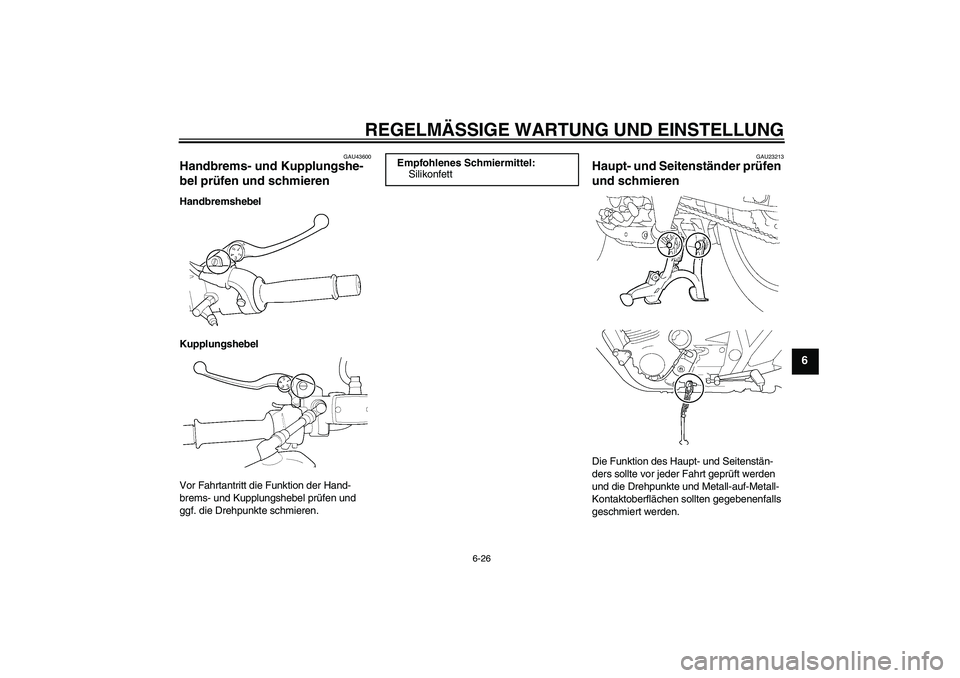 REGELMÄSSIGE WARTUNG UND EINSTELLUNG

GAU43600
Handbrems- und Kupplungshebel prüfen und schmieren

Handbremshebel

Kupplungshebel

Vor Fahrtantritt die Funktion der Handbrems- und Kupplungshebel prüfen und ggf. die Drehpunkte schmieren.

Empfohlenes Schmiermittel:
Silikonfett

GAU23213
Haupt- und Seitenständer prüfen und schmieren

Die Funktion des Haupt- und Seitenständers sollte vor jeder Fahrt geprüft werden und die Drehpunkte und Metall-auf-Metall-Kontaktoberflächen sollten gegebenenfalls geschmiert werden.

6

6-26

carmanualsonline.info