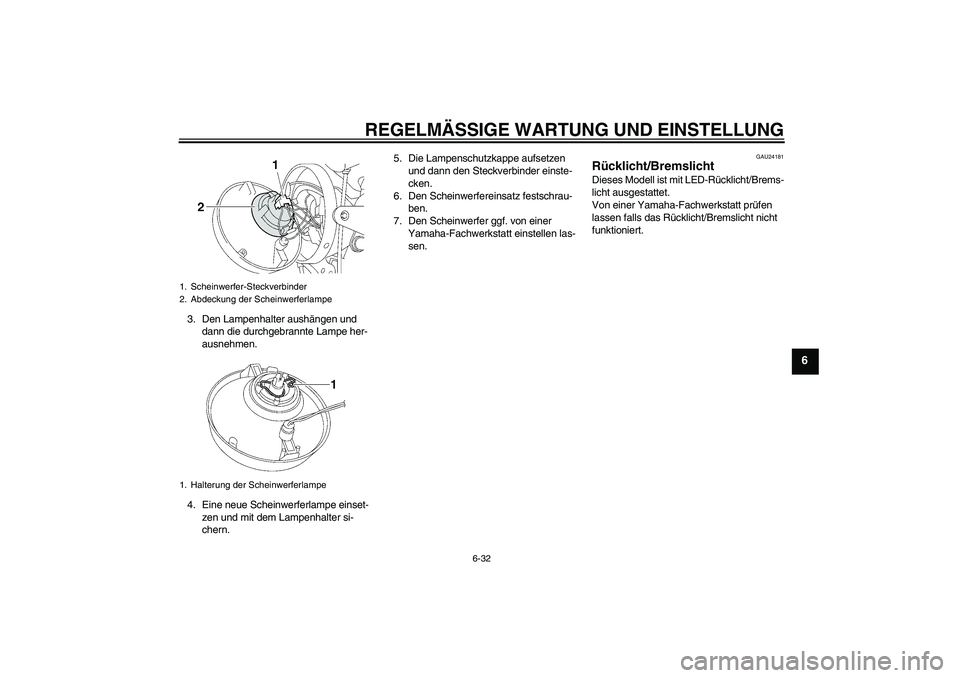 REGELMÄSSIGE WARTUNG UND EINSTELLUNG

1
2

1. Scheinwerfer-Steckverbinder
2. Abdeckung der Scheinwerferlampe

3. Den Lampenhalter aushängen und dann die durchgebrannte Lampe herausnehmen.

1

1. Halterung der Scheinwerferlampe

4. Eine neue Scheinwerferlampe einsetzen und mit dem Lampenhalter sichern.

5. Die Lampenschutzkappe aufsetzen und dann den Steckverbinder einstecken.
6. Den Scheinwerfereinsatz festschrauben.
7. Den Scheinwerfer ggf. von einer Yamaha-Fachwerkstatt einstellen lassen.

GAU24181

Rücklicht/Bremslicht

Dieses Modell ist mit LED-Rücklicht/Bremslicht ausgestattet.
Von einer Yamaha-Fachwerkstatt prüfen lassen falls das Rücklicht/Bremslicht nicht funktioniert.

6

6-32

carmanualsonline.info