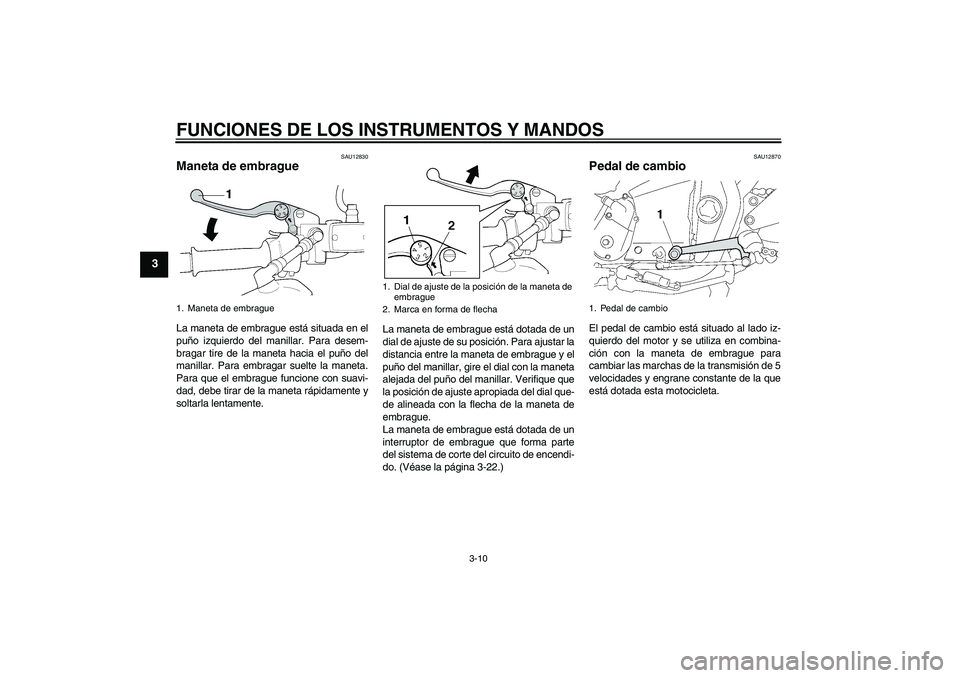 FUNCIONES DE LOS INSTRUMENTOS Y MANDOS

3

SAU12830

Maneta de embrague

1

1. Maneta de embrague

La maneta de embrague está situada en el puño izquierdo del manillar. Para desembragar tire de la maneta hacia el puño del manillar. Para embragar suelte la maneta. Para que el embrague funcione con suavidad, debe tirar de la maneta rápidamente y soltarla lentamente.

1 2

1. Dial de ajuste de la posición de la maneta de embrague
2. Marca en forma de flecha

La maneta de embrague está dotada de un dial de ajuste de su posición. Para ajustar la distancia entre la maneta de embrague y el puño del manillar, gire el dial con la maneta alejada del puño del manillar. Verifique que la posición de ajuste apropiada del dial quede alineada con la flecha de la maneta de embrague.
La maneta de embrague está dotada de un interruptor de embrague que forma parte del sistema de corte del circuito de encendido. (Véase la página 3-22.)

SAU12870

Pedal de cambio

1

1. Pedal de cambio

El pedal de cambio está situado al lado izquierdo del motor y se utiliza en combinación con la maneta de embrague para cambiar las marchas de la transmisión de 5 velocidades y engrane constante de la que está dotada esta motocicleta.

3-10

carmanualsonline.info