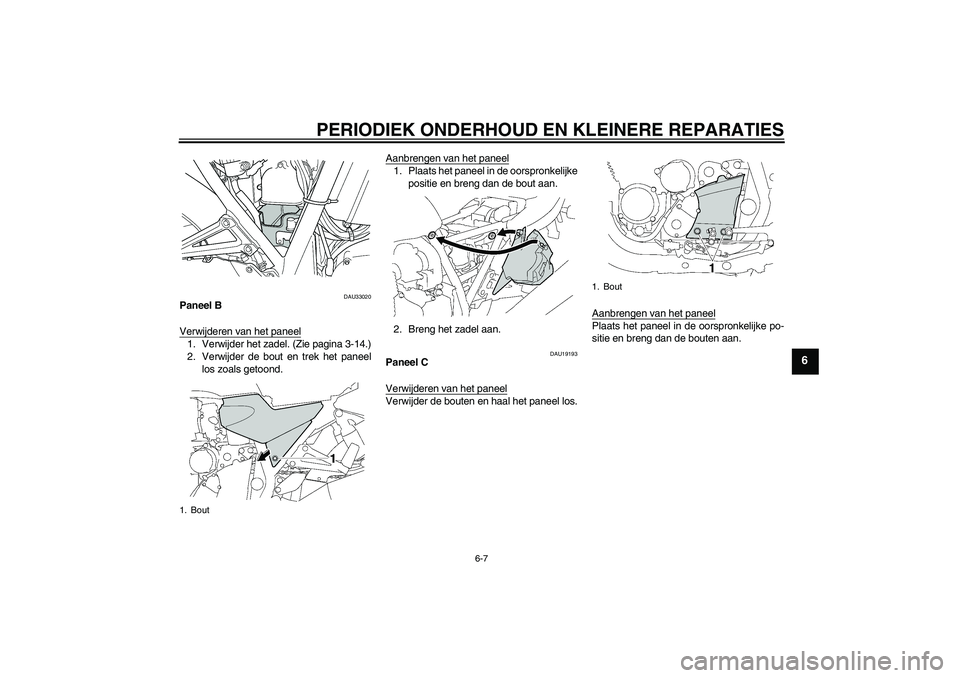 PERIODIEK ONDERHOUD EN KLEINERE REPARATIES

DAU33020

Paneel B

Verwijderen van het paneel
1. Verwijder het zadel. (Zie pagina 3-14.)
2. Verwijder de bout en trek het paneel los zoals getoond.

1

1. Bout

Aanbrengen van het paneel
1. Plaats het paneel in de oorspronkelijke positie en breng dan de bout aan.

2. Breng het zadel aan.

DAU19193

Paneel C

Verwijderen van het paneel
Verwijder de bouten en haal het paneel los.

1

1. Bout

Aanbrengen van het paneel
Plaats het paneel in de oorspronkelijke positie en breng dan de bouten aan.

6

6-7

carmanualsonline.info