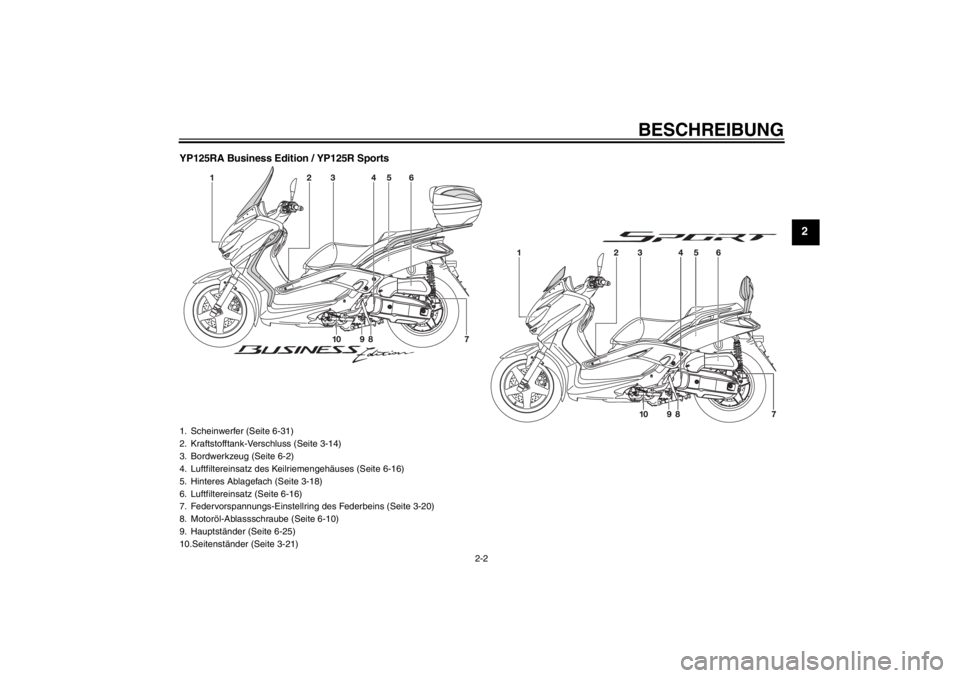 BESCHREIBUNG

2

YP125RA Business Edition / YP125R Sports

1 2 3 4 5 6

10 9 8 7

BUSINESS Edition

SPORT

1 2 3 4 5 6

10 9 8 7

1. Scheinwerfer (Seite 6-31)
2. Kraftstofftank-Verschluss (Seite 3-14)
3. Bordwerkzeug (Seite 6-2)
4. Luftfiltereinsatz des Keilriemengehäuses (Seite 6-16)
5. Hinteres Ablagefach (Seite 3-18)
6. Luftfiltereinsatz (Seite 6-16)
7. Federvorspannungs-Einstellring des Federbeins (Seite 3-20)
8. Motoröl-Ablassschraube (Seite 6-10)
9. Hauptständer (Seite 6-25)
10.Seitenständer (Seite 3-21)

2-2

carmanualsonline.info