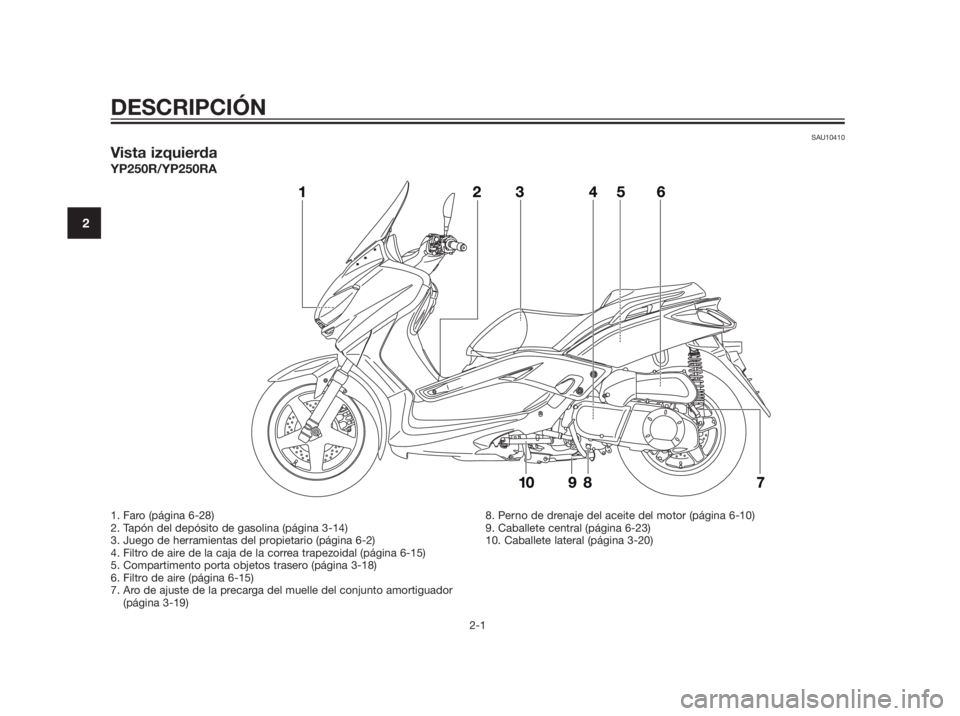 DESCRIPCIÓN

SAU10410

Vista izquierda

YP250R/YP250RA

2

1 2 3 4 5 6

10 9 8 7

1. Faro (página 6-28)
2. Tapón del depósito de gasolina (página 3-14)
3. Juego de herramientas del propietario (página 6-2)
4. Filtro de aire de la caja de la correa trapezoidal (página 6-15)
5. Compartimento porta objetos trasero (página 3-18)
6. Filtro de aire (página 6-15)
7. Aro de ajuste de la precarga del muelle del conjunto amortiguador (página 3-19)

8. Perno de drenaje del aceite del motor (página 6-10)
9. Caballete central (página 6-23)
10. Caballete lateral (página 3-20)

2-1

carmanualsonline.info