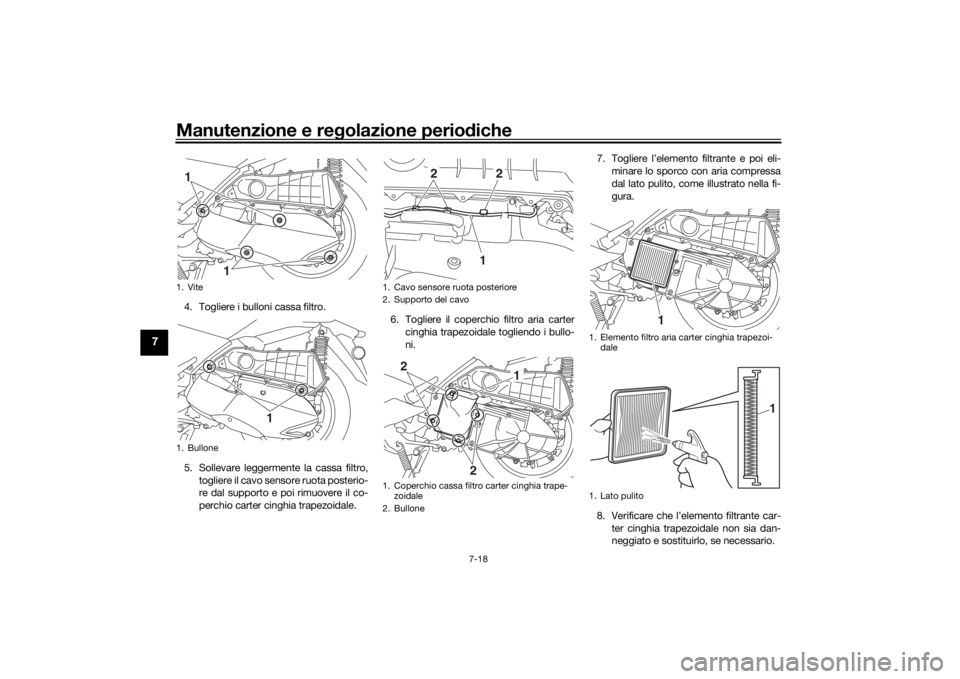 Manutenzione e regolazione periodiche

7

1

1

1. Vite

4. Togliere i bulloni cassa filtro.

1

1. Bullone

5. Sollevare leggermente la cassa filtro, togliere il cavo sensore ruota posteriore dal supporto e poi rimuovere il coperchio carter cinghia trapezoidale.

2 2

1

1. Cavo sensore ruota posteriore
2. Supporto del cavo

6. Togliere il coperchio filtro aria carter cinghia trapezoidale togliendo i bulloni.

2

1

2

1. Coperchio cassa filtro carter cinghia trapezoidale
2. Bullone

7. Togliere l'elemento filtrante e poi eliminare lo sporco con aria compressa dal lato pulito, come illustrato nella figura.

1

1. Elemento filtro aria carter cinghia trapezoidale

1

1. Lato pulito

8. Verificare che l'elemento filtrante carter cinghia trapezoidale non sia danneggiato e sostituirlo, se necessario.

7-18

carmanualsonline.info