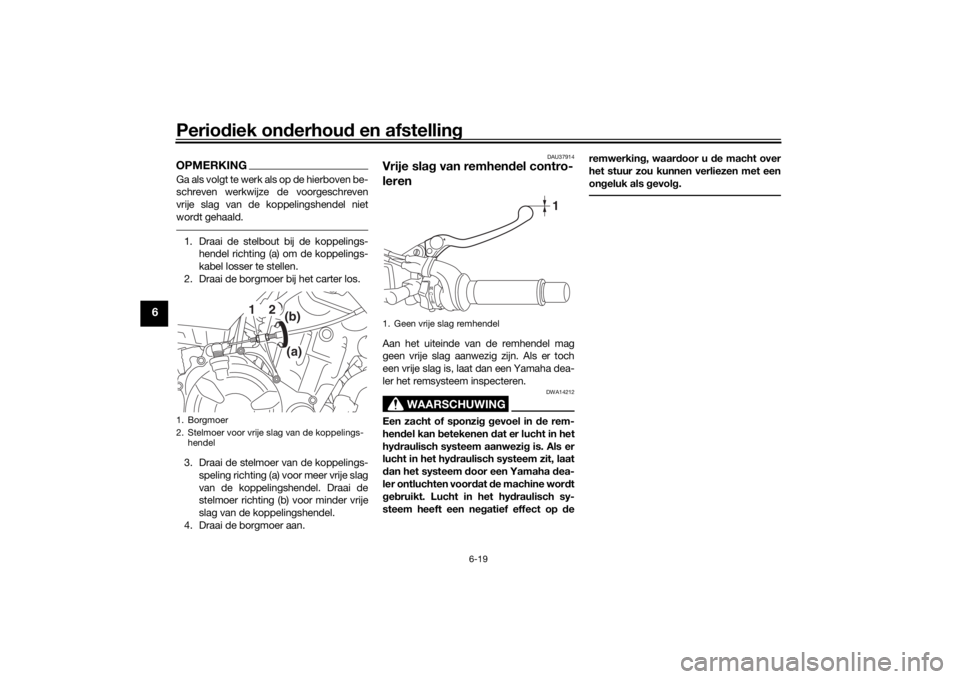 Periodiek onderhoud en afstelling

6

OPMERKING

Ga als volgt te werk als op de hierboven beschreven werkwijze de voorgeschreven vrije slag van de koppelingshendel niet wordt gehaald.

1. Draai de stelbout bij de koppelingshendel richting (a) om de koppelingskabel losser te stellen.
2. Draai de borgmoer bij het carter los.

1 2 (b) (a)

1. Borgmoer
2. Stelmoer voor vrije slag van de koppelingshendel

3. Draai de stelmoer van de koppelingsspeling richting (a) voor meer vrije slag van de koppelingshendel. Draai de stelmoer richting (b) voor minder vrije slag van de koppelingshendel.
4. Draai de borgmoer aan.

DAU37914

Vrije slag van remhendel controleren

1

1. Geen vrije slag remhendel

Aan het uiteinde van de remhendel mag geen vrije slag aanwezig zijn. Als er toch een vrije slag is, laat dan een Yamaha dealer het remsysteem inspecteren.

DWA14212

WAARSCHUWING

Een zacht of sponzig gevoel in de remhendel kan betekenen dat er lucht in het hydraulisch systeem aanwezig is. Als er lucht in het hydraulisch systeem zit, laat dan het systeem door een Yamaha dealer ontluchten voordat de machine wordt gebruikt. Lucht in het hydraulisch systeem heeft een negatief effect op de remwerking, waardoor u de macht over het stuur zou kunnen verliezen met een ongeluk als gevolg.

6-19

carmanualsonline.info