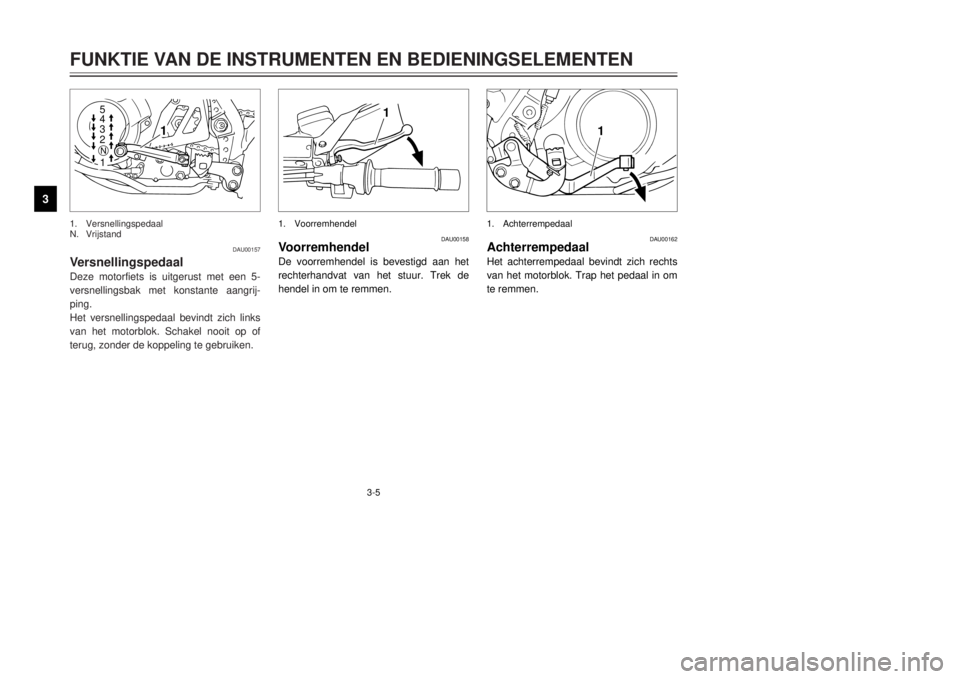 FUNKTIE VAN DE INSTRUMENTEN EN BEDIENINGSELEMENTEN

3

5
4
3
2
N
1
1

1. Versnellingspedaal
N. Vrijstand

DAU00157

Versnellingspedaal

Deze motorfiets is uitgerust met een 5-versnellingsbak met konstante aangrijping.
Het versnellingspedaal bevindt zich links van het motorblok. Schakel nooit op of terug, zonder de koppeling te gebruiken.

1

1. Voorremhendel

DAU00158

Voorremhendel

De voorremhendel is bevestigd aan het rechterhandvat van het stuur. Trek de hendel in om te remmen.

1

1. Achterrempedaal

DAU00162

Achterrempedaal

Het achterrempedaal bevindt zich rechts van het motorblok. Trap het pedaal in om te remmen.

3-5

carmanualsonline.info