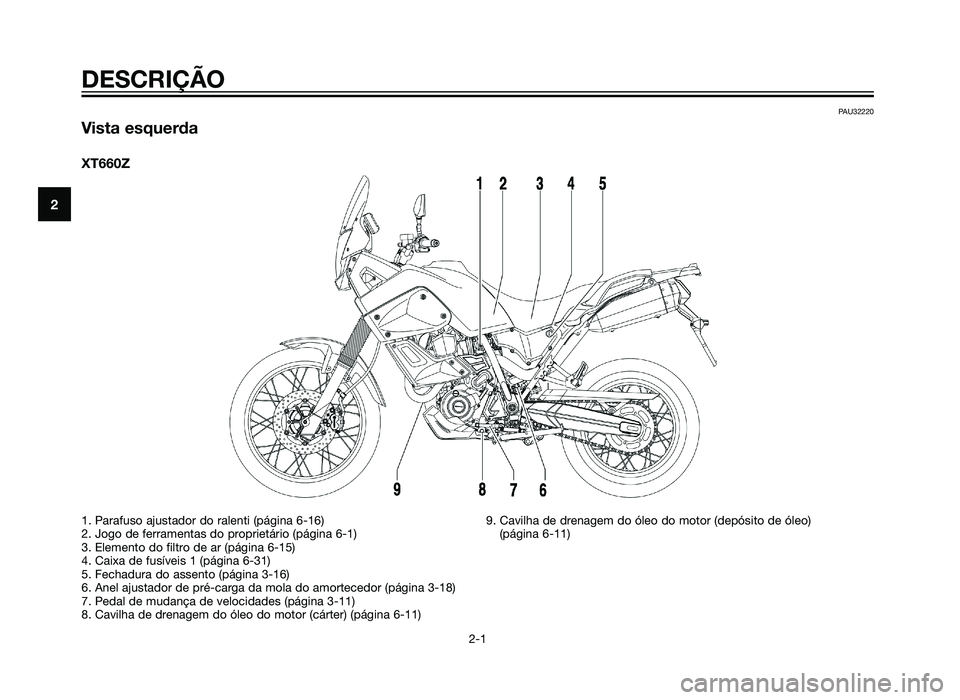 DESCRIÇÃO

PAU32220

Vista esquerda

XT660Z

2

1 2 3 4 5

9 8 7 6

1. Parafuso ajustador do ralenti (página 6-16)
2. Jogo de ferramentas do proprietário (página 6-1)
3. Elemento do filtro de ar (página 6-15)
4. Caixa de fusíveis 1 (página 6-31)
5. Fechadura do assento (página 3-16)
6. Anel ajustador de pré-carga da mola do amortecedor (página 3-18)
7. Pedal de mudança de velocidades (página 3-11)
8. Cavilha de drenagem do óleo do motor (cárter) (página 6-11)

9. Cavilha de drenagem do óleo do motor (depósito de óleo) (página 6-11)

2-1

carmanualsonline.info