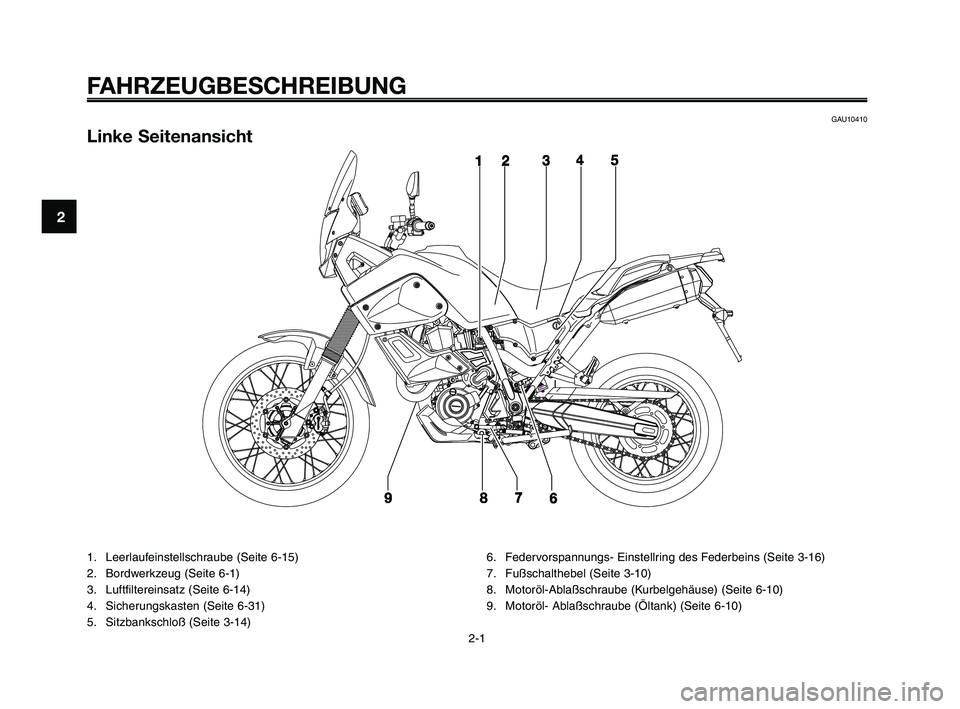 FAHRZEUGBESCHREIBUNG

GAU10410

Linke Seitenansicht

2

1 2 3 4 5

9 8 7 6

1. Leerlaufeinstellschraube (Seite 6-15)
2. Bordwerkzeug (Seite 6-1)
3. Luftfiltereinsatz (Seite 6-14)
4. Sicherungskasten (Seite 6-31)
5. Sitzbankschloß (Seite 3-14)

6. Federvorspannungs- Einstellring des Federbeins (Seite 3-16)
7. Fußschalthebel (Seite 3-10)
8. Motoröl-Ablaßschraube (Kurbelgehäuse) (Seite 6-10)
9. Motoröl- Ablaßschraube (Öltank) (Seite 6-10)

2-1

carmanualsonline.info