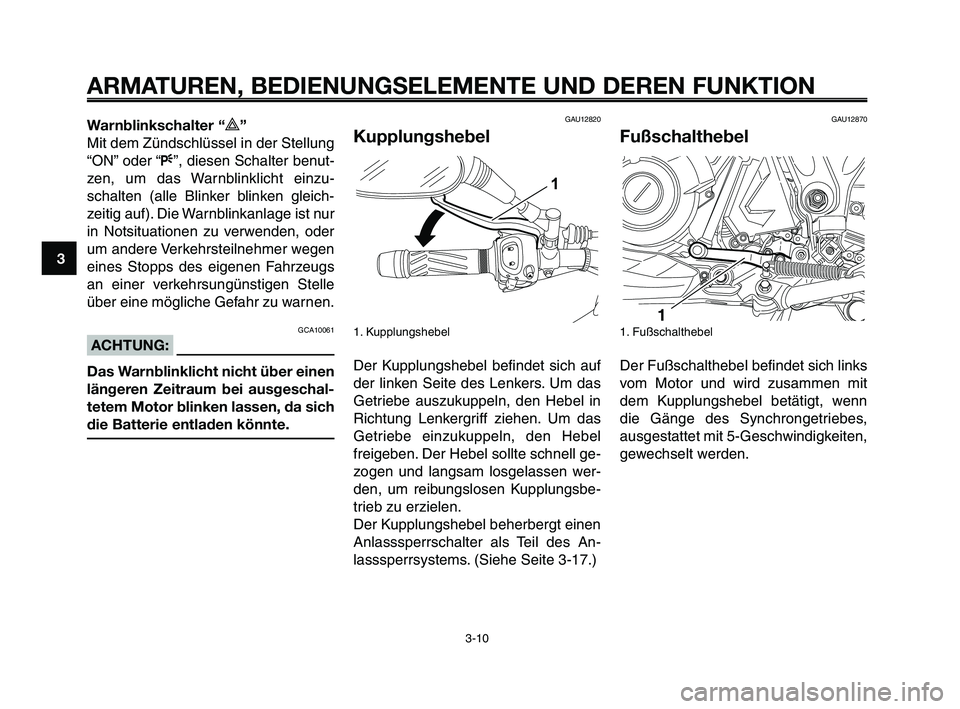 ARMATUREN, BEDIENUNGSELEMENTE UND DEREN FUNKTION

3

Warnblinkschalter “ ”
Mit dem Zündschlüssel in der Stellung “ON” oder “P”, diesen Schalter benutzen, um das Warnblinklicht einzuschalten (alle Blinker blinken gleichzeitig auf). Die Warnblinkanlage ist nur in Notsituationen zu verwenden, oder um andere Verkehrsteilnehmer wegen eines Stopps des eigenen Fahrzeugs an einer verkehrsungünstigen Stelle über eine mögliche Gefahr zu warnen.

GCA10061
ACHTUNG:

Das Warnblinklicht nicht über einen längeren Zeitraum bei ausgeschaltetem Motor blinken lassen, da sich die Batterie entladen könnte.

GAU12820
Kupplungshebel

1

1. Kupplungshebel

Der Kupplungshebel befindet sich auf der linken Seite des Lenkers. Um das Getriebe auszukuppeln, den Hebel in Richtung Lenkergriff ziehen. Um das Getriebe einzukuppeln, den Hebel freigeben. Der Hebel sollte schnell gezogen und langsam losgelassen werden, um reibungslosen Kupplungsbetrieb zu erzielen.
Der Kupplungshebel beherbergt einen Anlasssperrschalter als Teil des Anlasssperrsystems. (Siehe Seite 3-17.)

GAU12870
Fußschalthebel

1

1. Fußschalthebel

Der Fußschalthebel befindet sich links vom Motor und wird zusammen mit dem Kupplungshebel betätigt, wenn die Gänge des Synchrongetriebes, ausgestattet mit 5-Geschwindigkeiten, gewechselt werden.

3-10

carmanualsonline.info