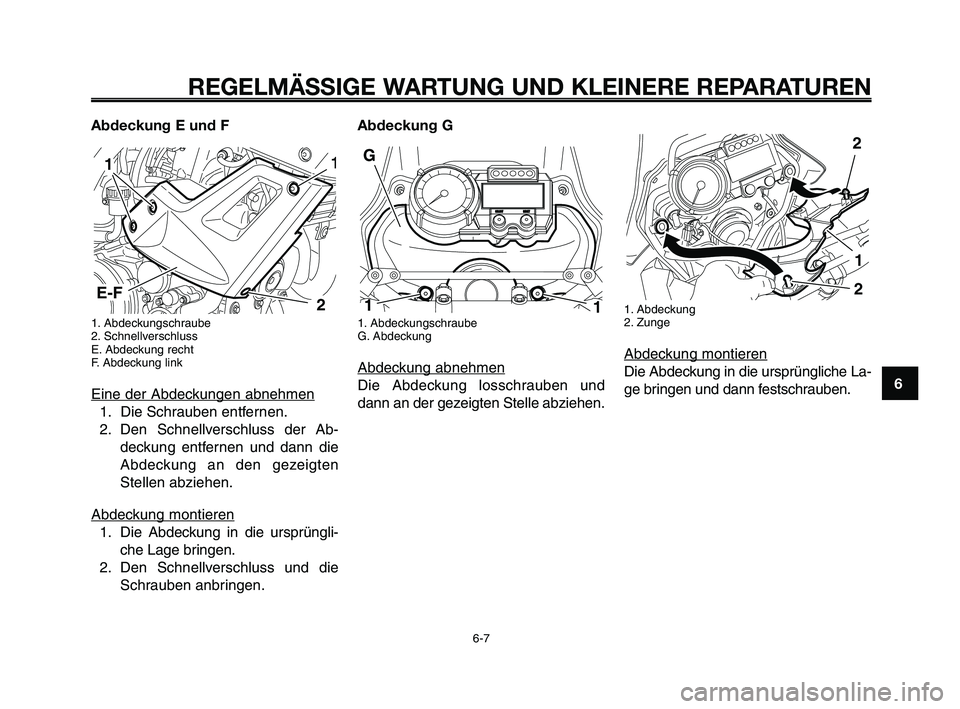 REGELMÄSSIGE WARTUNG UND KLEINERE REPARATUREN

Abdeckung E und F

1
1
E-F
2

1. Abdeckungschraube
2. Schnellverschluss
E. Abdeckung recht
F. Abdeckung link

Eine der Abdeckungen abnehmen
1. Die Schrauben entfernen.
2. Den Schnellverschluss der Abdeckung entfernen und dann die Abdeckung an den gezeigten Stellen abziehen.

Abdeckung montieren
1. Die Abdeckung in die ursprüngliche Lage bringen.
2. Den Schnellverschluss und die Schrauben anbringen.

Abdeckung G

G
1
1

1. Abdeckungschraube
G. Abdeckung

Abdeckung abnehmen
Die Abdeckung losschrauben und dann an der gezeigten Stelle abziehen.

2
1
2

1. Abdeckung
2. Zunge

Abdeckung montieren
Die Abdeckung in die ursprüngliche Lage bringen und dann festschrauben.

6

6-7

carmanualsonline.info