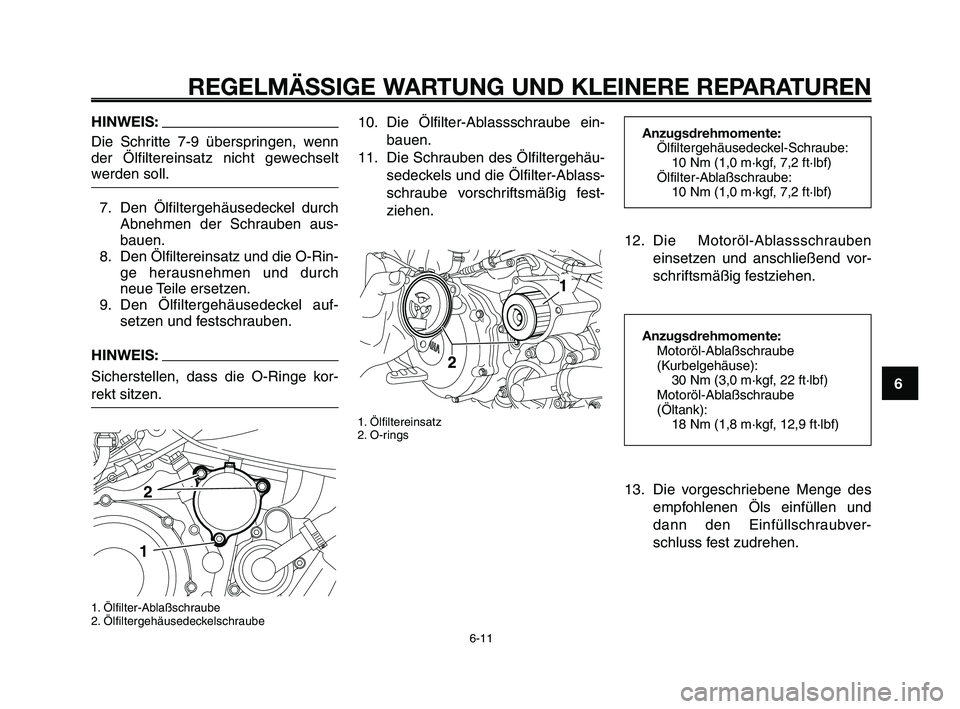 REGELMÄSSIGE WARTUNG UND KLEINERE REPARATUREN

HINWEIS:

Die Schritte 7-9 überspringen, wenn der Ölfiltereinsatz nicht gewechselt werden soll.

7. Den Ölfiltergehäusedeckel durch Abnehmen der Schrauben ausbauen.
8. Den Ölfiltereinsatz und die O-Ringe herausnehmen und durch neue Teile ersetzen.
9. Den Ölfiltergehäusedeckel aufsetzen und festschrauben.

HINWEIS:

Sicherstellen, dass die O-Ringe korrekt sitzen.

2

1

1. Ölfilter-Ablaßschraube
2. Ölfiltergehäusedeckelschraube

10. Die Ölfilter-Ablassschraube einbauen.
11. Die Schrauben des Ölfiltergehäusedeckels und die Ölfilter-Ablassschraube vorschriftsmäßig festziehen.

1

2

1. Ölfiltereinsatz
2. O-rings

Anzugsdrehmomente:
Ölfiltergehäusedeckel-Schraube:
10 Nm (1,0 m·kgf, 7,2 ft·lbf)
Ölfilter-Ablaßschraube:
10 Nm (1,0 m·kgf, 7,2 ft·lbf)

12. Die Motoröl-Ablassschrauben einsetzen und anschließend vorschriftsmäßig festziehen.

Anzugsdrehmomente:
Motoröl-Ablaßschraube
(Kurbelgehäuse):
30 Nm (3,0 m·kgf, 22 ft·lbf)
Motoröl-Ablaßschraube
(Öltank):
18 Nm (1,8 m·kgf, 12,9 ft·lbf)

13. Die vorgeschriebene Menge des empfohlenen Öls einfüllen und dann den Einfüllschraubverschluss fest zudrehen.

6

6-11

carmanualsonline.info