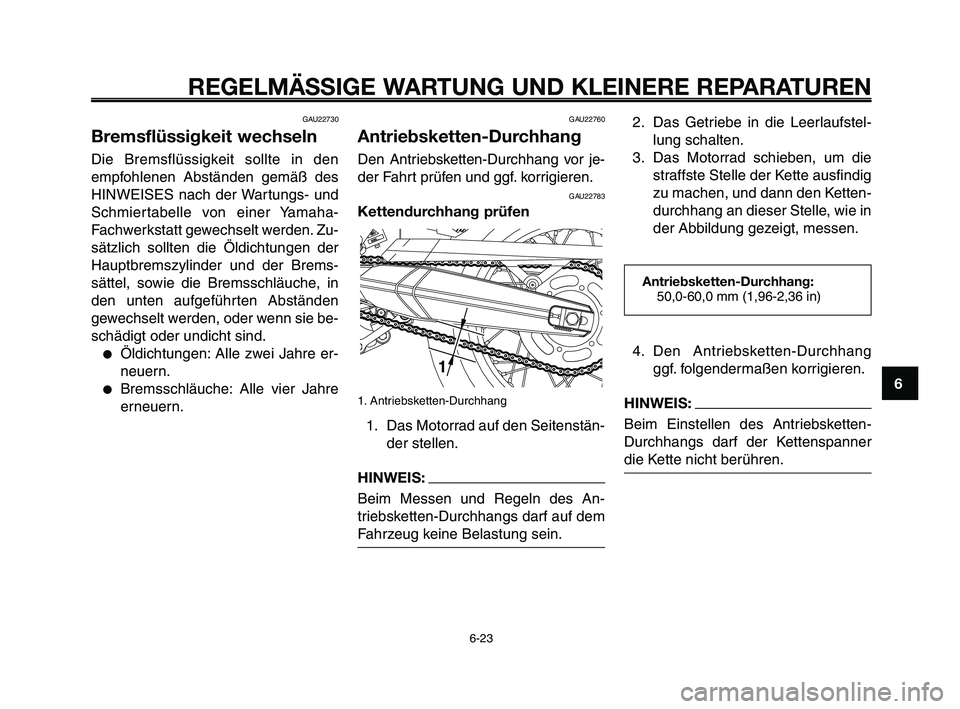 REGELMÄSSIGE WARTUNG UND KLEINERE REPARATUREN

GAU22730

Bremsflüssigkeit wechseln

Die Bremsflüssigkeit sollte in den empfohlenen Abständen gemäß des HINWEISES nach der Wartungs- und Schmiertabelle von einer Yamaha-Fachwerkstatt gewechselt werden. Zusätzlich sollten die Öldichtungen der Hauptbremszylinder und der Bremssättel, sowie die Bremsschläuche, in den unten aufgeführten Abständen gewechselt werden, oder wenn sie beschädigt oder undicht sind.

● Öldichtungen: Alle zwei Jahre erneuern.
● Bremsschläuche: Alle vier Jahre erneuern.

GAU22760

Antriebsketten-Durchhang

Den Antriebsketten-Durchhang vor jeder Fahrt prüfen und ggf. korrigieren.

GAU22783

Kettendurchhang prüfen

1

1. Antriebsketten-Durchhang

1. Das Motorrad auf den Seitenständer stellen.

HINWEIS:

Beim Messen und Regeln des Antriebsketten-Durchhangs darf auf dem Fahrzeug keine Belastung sein.

2. Das Getriebe in die Leerlaufstellung schalten.
3. Das Motorrad schieben, um die straffste Stelle der Kette ausfindig zu machen, und dann den Kettendurchhang an dieser Stelle, wie in der Abbildung gezeigt, messen.

Antriebsketten-Durchhang:
50,0-60,0 mm (1,96-2,36 in)

4. Den Antriebsketten-Durchhang ggf. folgendermaßen korrigieren.

HINWEIS:

Beim Einstellen des Antriebsketten-Durchhangs darf der Kettenspanner die Kette nicht berühren.

6

6-23

carmanualsonline.info