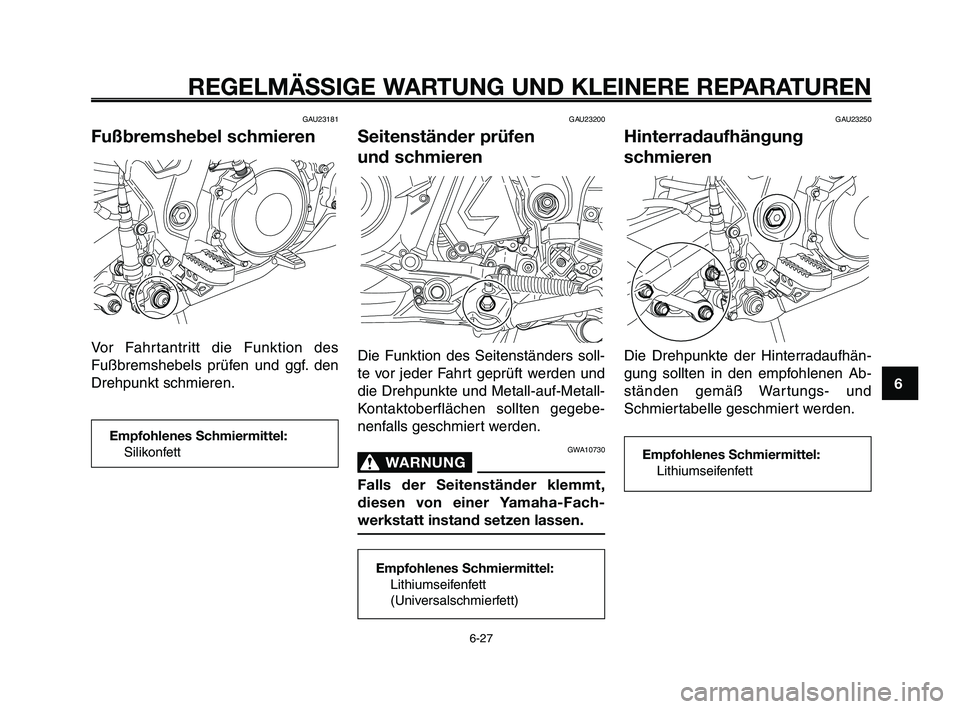 REGELMÄSSIGE WARTUNG UND KLEINERE REPARATUREN

GAU23181

Fußbremshebel schmieren

Vor Fahrtantritt die Funktion des Fußbremshebels prüfen und ggf. den Drehpunkt schmieren.

Empfohlenes Schmiermittel:
Silikonfett

GAU23200

Seitenständer prüfen und schmieren

Die Funktion des Seitenständers sollte vor jeder Fahrt geprüft werden und die Drehpunkte und Metall-auf-Metall-Kontaktoberflächen sollten gegebenenfalls geschmiert werden.

GWA10730

WARNUNG

Falls der Seitenständer klemmt, diesen von einer Yamaha-Fachwerkstatt instand setzen lassen.

Empfohlenes Schmiermittel:
Lithiumseifenfett
(Universalschmierfett)

GAU23250

Hinterradaufhängung schmieren

Die Drehpunkte der Hinterradaufhängung sollten in den empfohlenen Abständen gemäß Wartungs- und Schmiertabelle geschmiert werden.

Empfohlenes Schmiermittel:
Lithiumseifenfett

6

6-27

carmanualsonline.info