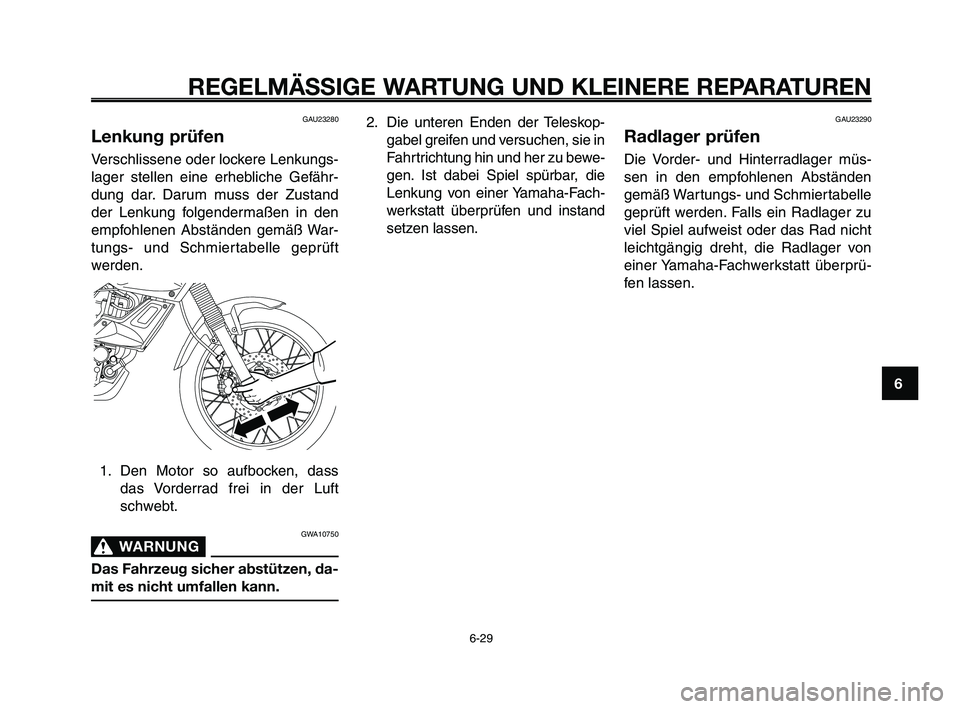 REGELMÄSSIGE WARTUNG UND KLEINERE REPARATUREN

GAU23280

Lenkung prüfen

Verschlissene oder lockere Lenkungslager stellen eine erhebliche Gefährdung dar. Darum muss der Zustand der Lenkung folgendermaßen in den empfohlenen Abständen gemäß Wartungs- und Schmiertabelle geprüft werden.

1. Den Motor so aufbocken, dass das Vorderrad frei in der Luft schwebt.

GWA10750

WARNUNG

Das Fahrzeug sicher abstützen, damit es nicht umfallen kann.

2. Die unteren Enden der Teleskopgabel greifen und versuchen, sie in Fahrtrichtung hin und her zu bewegen. Ist dabei Spiel spürbar, die Lenkung von einer Yamaha-Fachwerkstatt überprüfen und instand setzen lassen.

GAU23290

Radlager prüfen

Die Vorder- und Hinterradlager müssen in den empfohlenen Abständen gemäß Wartungs- und Schmiertabelle geprüft werden. Falls ein Radlager zu viel Spiel aufweist oder das Rad nicht leichtgängig dreht, die Radlager von einer Yamaha-Fachwerkstatt überprüfen lassen.

6

6-29

carmanualsonline.info