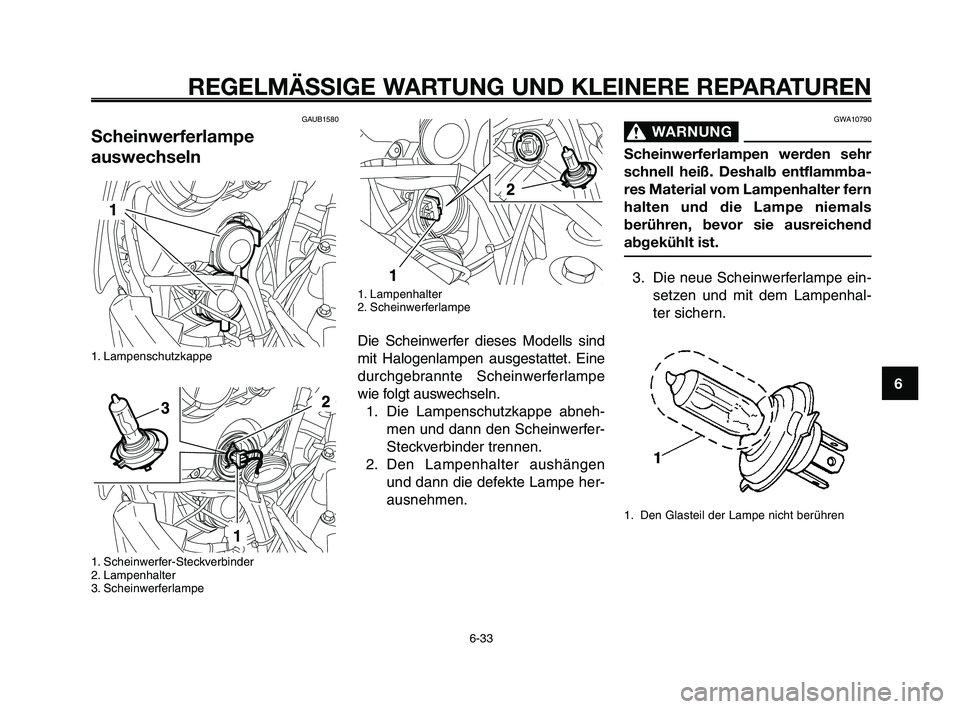 REGELMÄSSIGE WARTUNG UND KLEINERE REPARATUREN

GAUB1580

Scheinwerferlampe auswechseln

1

1. Lampenschutzkappe

3
2
1

1. Scheinwerfer-Steckverbinder
2. Lampenhalter
3. Scheinwerferlampe

2
1

1. Lampenhalter
2. Scheinwerferlampe

Die Scheinwerfer dieses Modells sind mit Halogenlampen ausgestattet. Eine durchgebrannte Scheinwerferlampe wie folgt auswechseln.

1. Die Lampenschutzkappe abnehmen und dann den Scheinwerfer-Steckverbinder trennen.
2. Den Lampenhalter aushängen und dann die defekte Lampe herausnehmen.

GWA10790

WARNUNG

Scheinwerferlampen werden sehr schnell heiß. Deshalb entflammbares Material vom Lampenhalter fern halten und die Lampe niemals berühren, bevor sie ausreichend abgekühlt ist.

3. Die neue Scheinwerferlampe einsetzen und mit dem Lampenhalter sichern.

1

1. Den Glasteil der Lampe nicht berühren

6

6-33

carmanualsonline.info