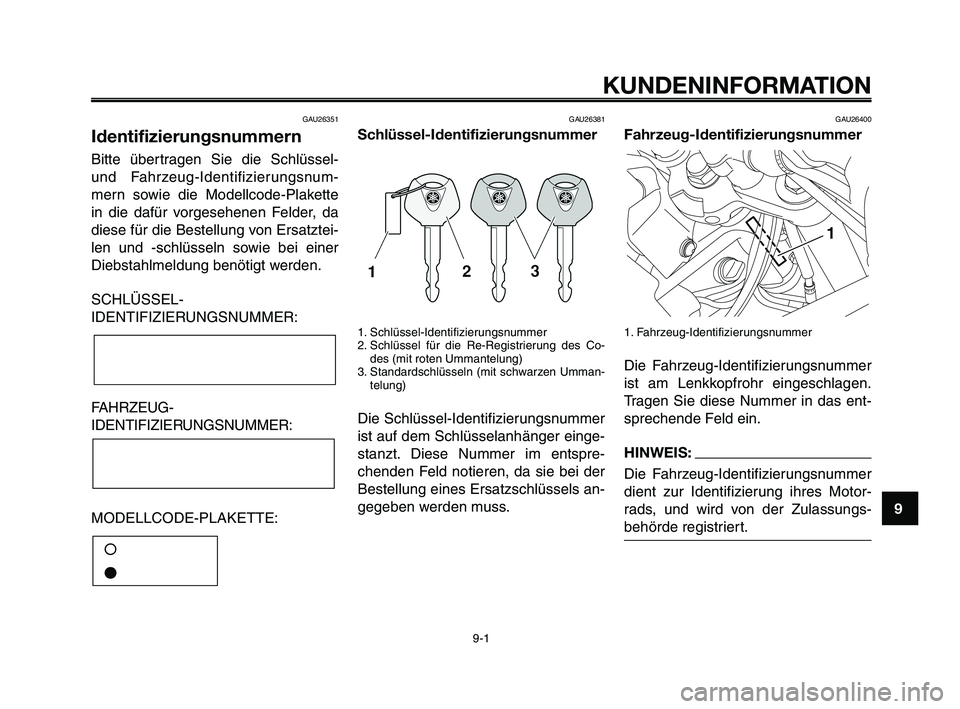 KUNDENINFORMATION

GAU26351

Identifizierungsnummern

Bitte übertragen Sie die Schlüssel- und Fahrzeug-Identifizierungsnummern sowie die Modellcode-Plakette in die dafür vorgesehenen Felder, da diese für die Bestellung von Ersatzteilen und -schlüsseln sowie bei einer Diebstahlmeldung benötigt werden.

SCHLÜSSEL-IDENTIFIZIERUNGSNUMMER:

FAHRZEUG-IDENTIFIZIERUNGSNUMMER:

MODELLCODE-PLAKETTE:

GAU26381

Schlüssel-Identifizierungsnummer

1

2

3

1. Schlüssel-Identifizierungsnummer
2. Schlüssel für die Re-Registrierung des Codes (mit roten Ummantelung)
3. Standardschlüsseln (mit schwarzen Ummantelung)

Die Schlüssel-Identifizierungsnummer ist auf dem Schlüsselanhänger eingestanzt. Diese Nummer im entsprechenden Feld notieren, da sie bei der Bestellung eines Ersatzschlüssels angegeben werden muss.

GAU26400

Fahrzeug-Identifizierungsnummer

1

1. Fahrzeug-Identifizierungsnummer

Die Fahrzeug-Identifizierungsnummer ist am Lenkkopfrohr eingeschlagen. Tragen Sie diese Nummer in das entsprechende Feld ein.

HINWEIS:

Die Fahrzeug-Identifizierungsnummer dient zur Identifizierung ihres Motorrads, und wird von der Zulassungsbehörde registriert.

9

9-1

carmanualsonline.info