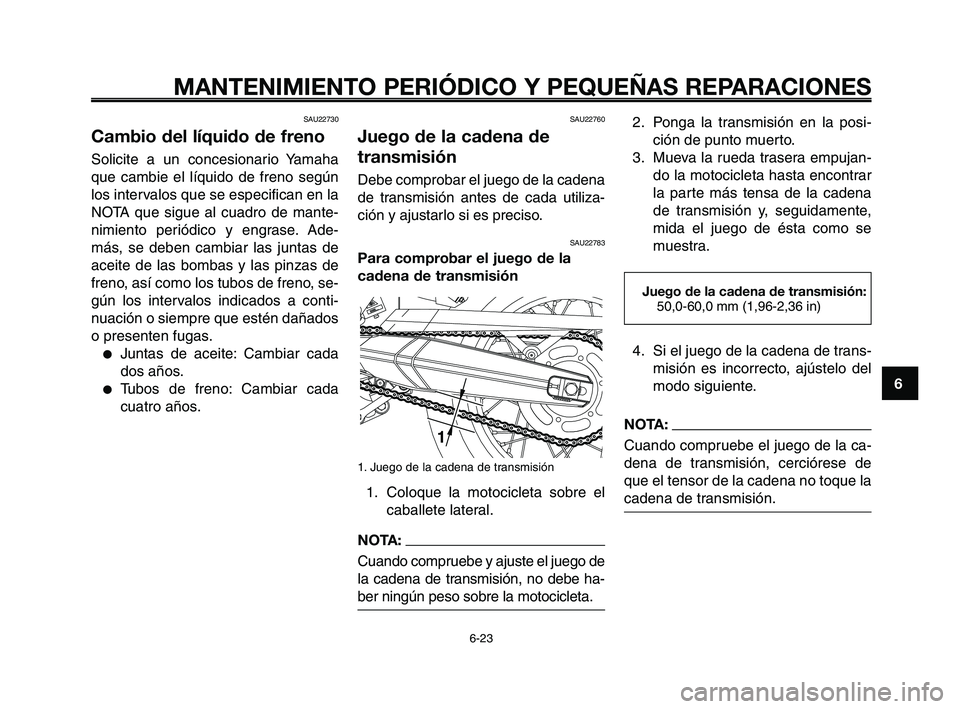 MANTENIMIENTO PERIÓDICO Y PEQUEÑAS REPARACIONES

SAU22730

Cambio del líquido de freno

Solicite a un concesionario Yamaha que cambie el líquido de freno según los intervalos que se especifican en la NOTA que sigue al cuadro de mantenimiento periódico y engrase. Además, se deben cambiar las juntas de aceite de las bombas y las pinzas de freno, así como los tubos de freno, según los intervalos indicados a continuación o siempre que estén dañados o presenten fugas.

● Juntas de aceite: Cambiar cada dos años.
● Tubos de freno: Cambiar cada cuatro años.

SAU22760

Juego de la cadena de transmisión

Debe comprobar el juego de la cadena de transmisión antes de cada utilización y ajustarlo si es preciso.

SAU22783

Para comprobar el juego de la cadena de transmisión

1

1. Juego de la cadena de transmisión

1. Coloque la motocicleta sobre el caballete lateral.

NOTA:

Cuando compruebe y ajuste el juego de la cadena de transmisión, no debe haber ningún peso sobre la motocicleta.

2. Ponga la transmisión en la posición de punto muerto.
3. Mueva la rueda trasera empujando la motocicleta hasta encontrar la parte más tensa de la cadena de transmisión y, seguidamente, mida el juego de ésta como se muestra.

Juego de la cadena de transmisión:
50,0-60,0 mm (1,96-2,36 in)

4. Si el juego de la cadena de transmisión es incorrecto, ajústelo del modo siguiente.

NOTA:

Cuando compruebe el juego de la cadena de transmisión, cerciórese de que el tensor de la cadena no toque la cadena de transmisión.

6

6-23

carmanualsonline.info